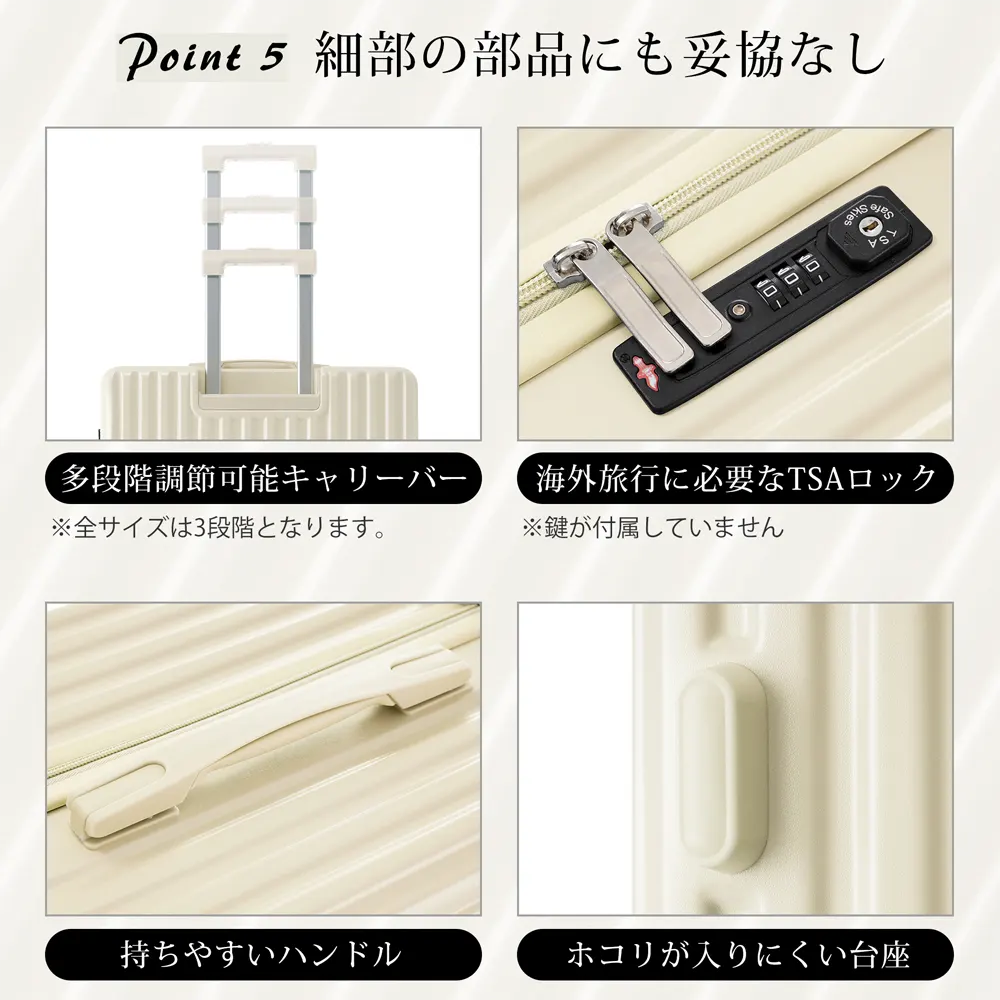 Point 5 細部の部品にも妥協なし

TSA Safe Skies

多段階調節可能キャリーバー
※全サイズは3段階となります。

海外旅行に必要なTSAロック
※鍵が付属していません

持ちやすいハンドル

ホコリが入りにくい台座