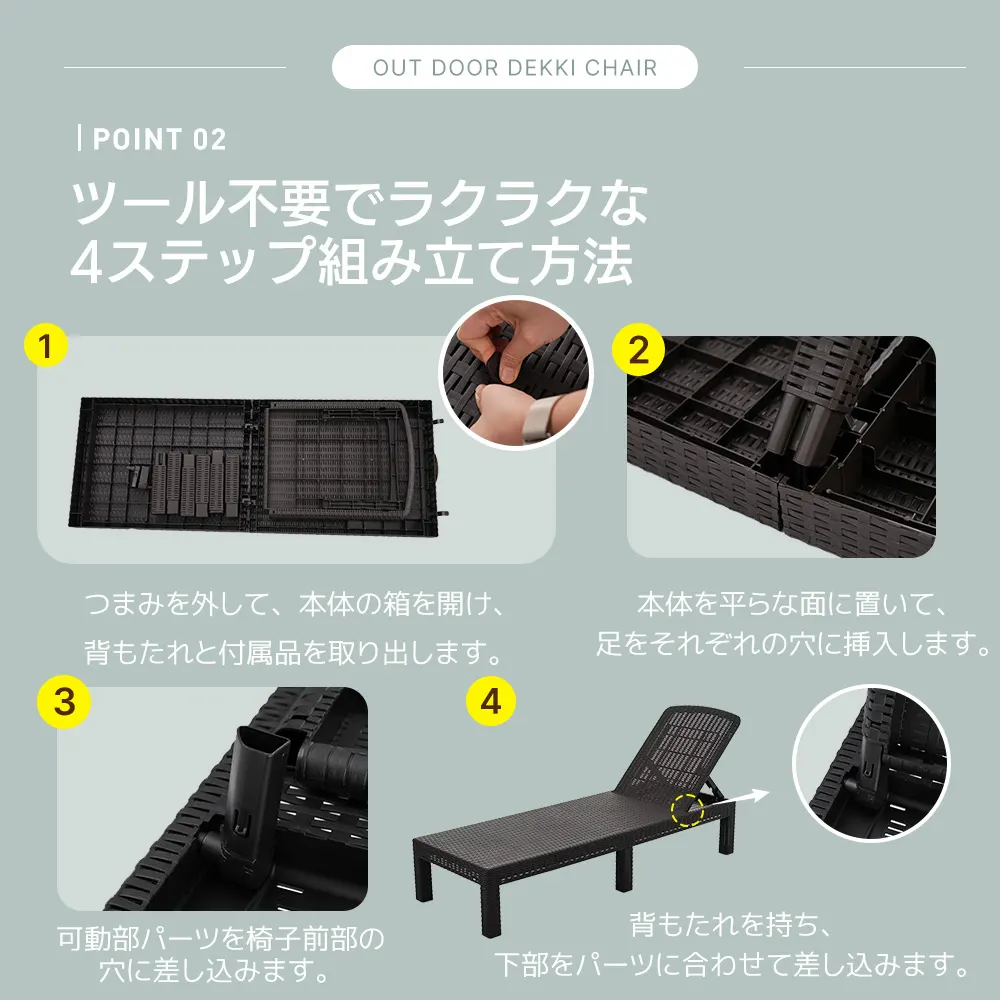 OUT DOOR DEKKI CHAIR

POINT 02

ツール不要でラクラクな 4ステップ組み立て方法

1

つまみを外して、本体の箱を開け、背もたれと付属品を取り出します。

2

本体を平らな面に置いて、足をそれぞれの穴に挿入します。

3

可動部パーツを椅子前部の穴に差し込みます。

4

背もたれを持ち、下部をパーツに合わせて差し込みます。