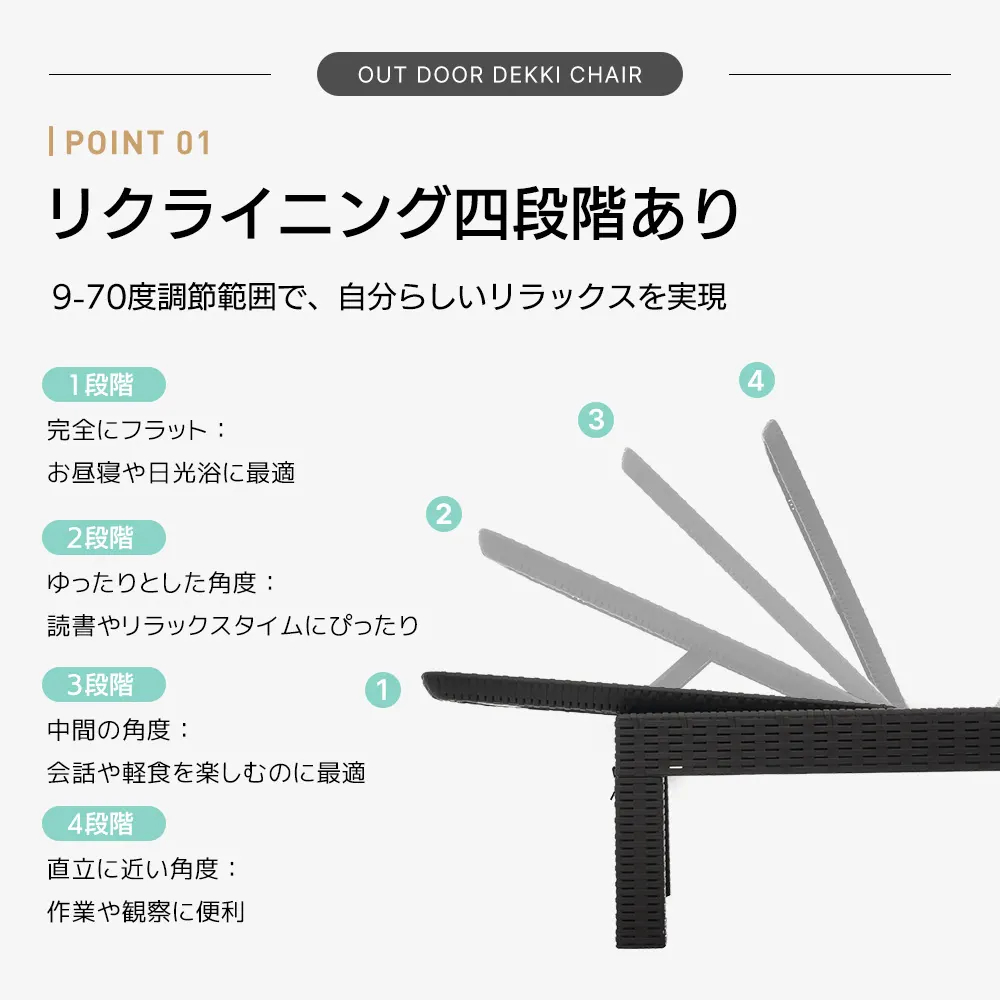 OUT DOOR DEKKI CHAIR

POINT 01

リクライニング四段階あり

9-70度調節範囲で、自分らしいリラックスを実現

1段階
完全にフラット：
お昼寝や日光浴に最適

2段階
ゆったりとした角度：
読書やリラックスタイムにぴったり

3段階
中間の角度：
会話や軽食を楽しむのに最適

4段階
直立に近い角度：
作業や観察に便利

4

3

2

1