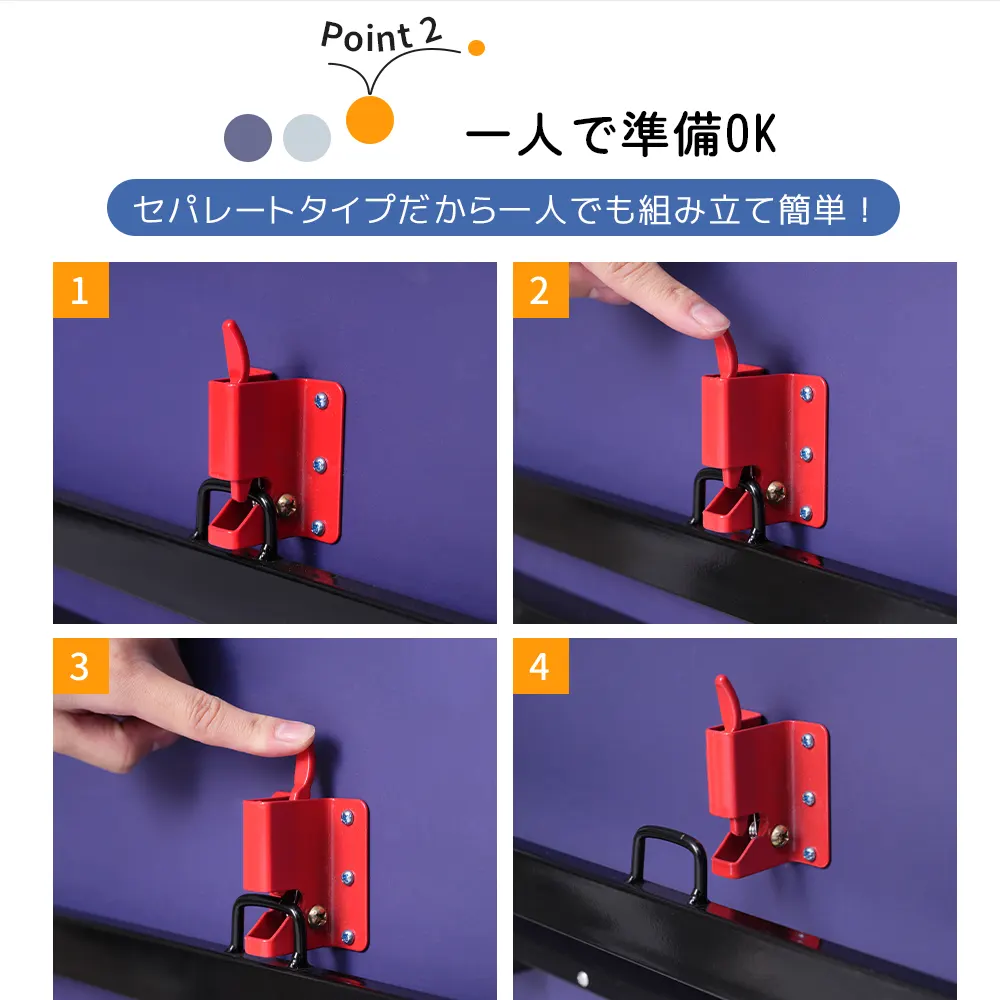 Point 2

一人で準備OK

セパレートタイプだから一人でも組み立て簡単！

1

2

3

4