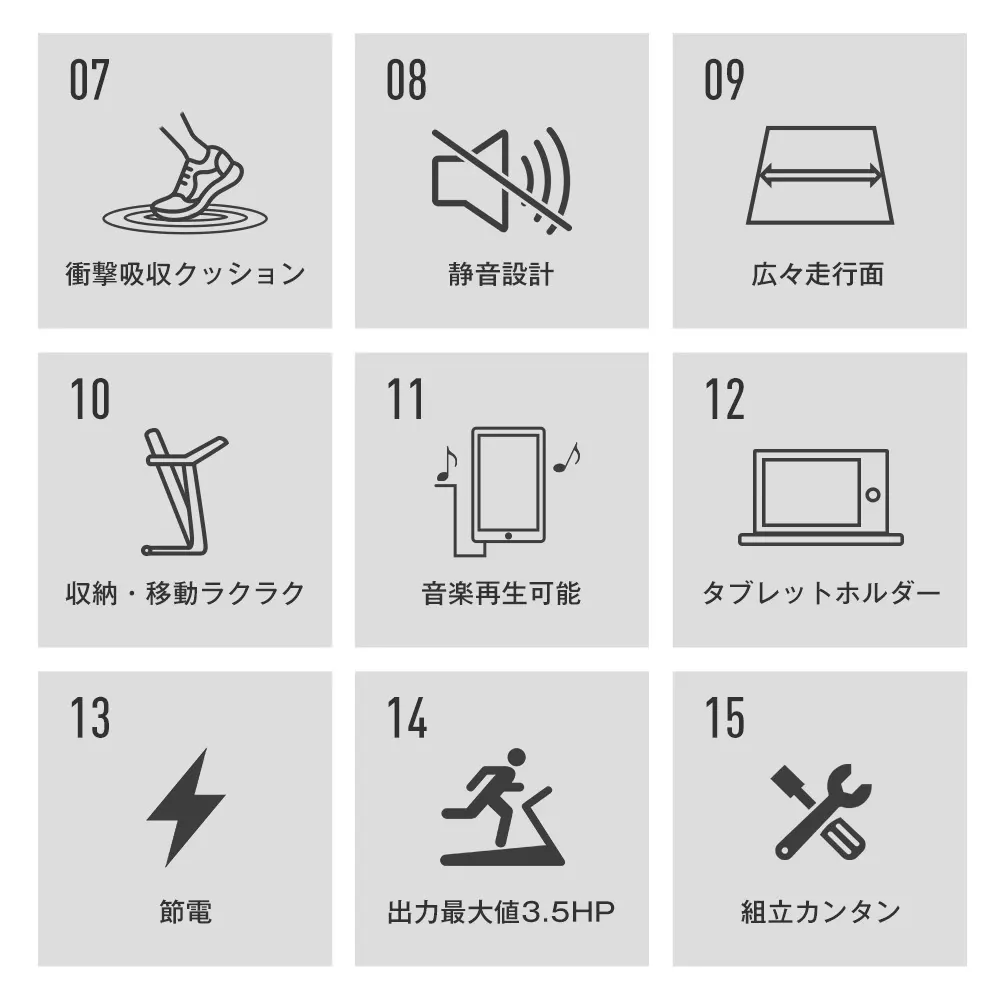 07
衝撃吸収クッション

08
静音設計

09
広々走行面

10
収納・移動ラクラク

11
音楽再生可能

12
タブレットホルダー

13
節電

14
出力最大値3.5HP

15
組立カンタン