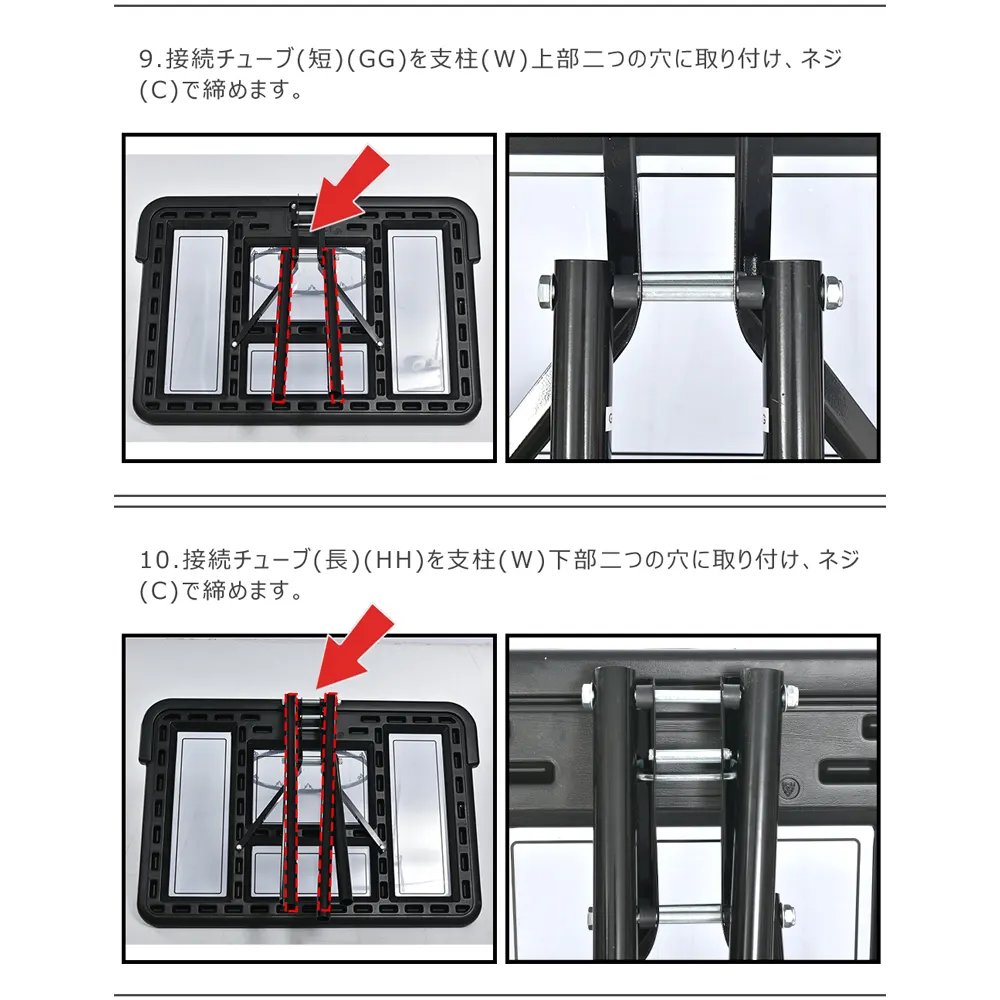 9.接続チューブ(短)(GG)を支柱(W)上部二つの穴に取り付け、ネジ(C)で締めます。

10.接続チューブ(長)(HH)を支柱(W)下部二つの穴に取り付け、ネジ(C)で締めます。