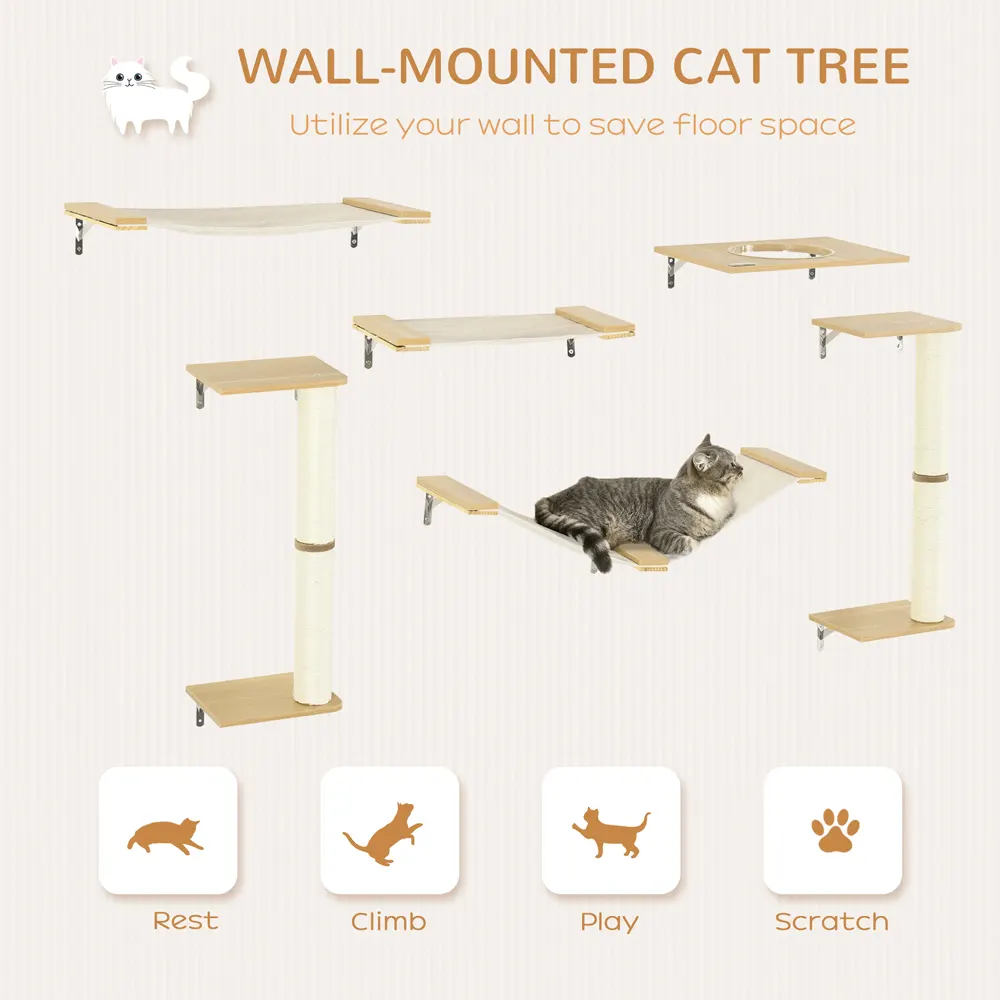 WALL-MOUNTED CAT TREE

Utilize your wall to save floor space

Rest

Climb

Play

Scratch