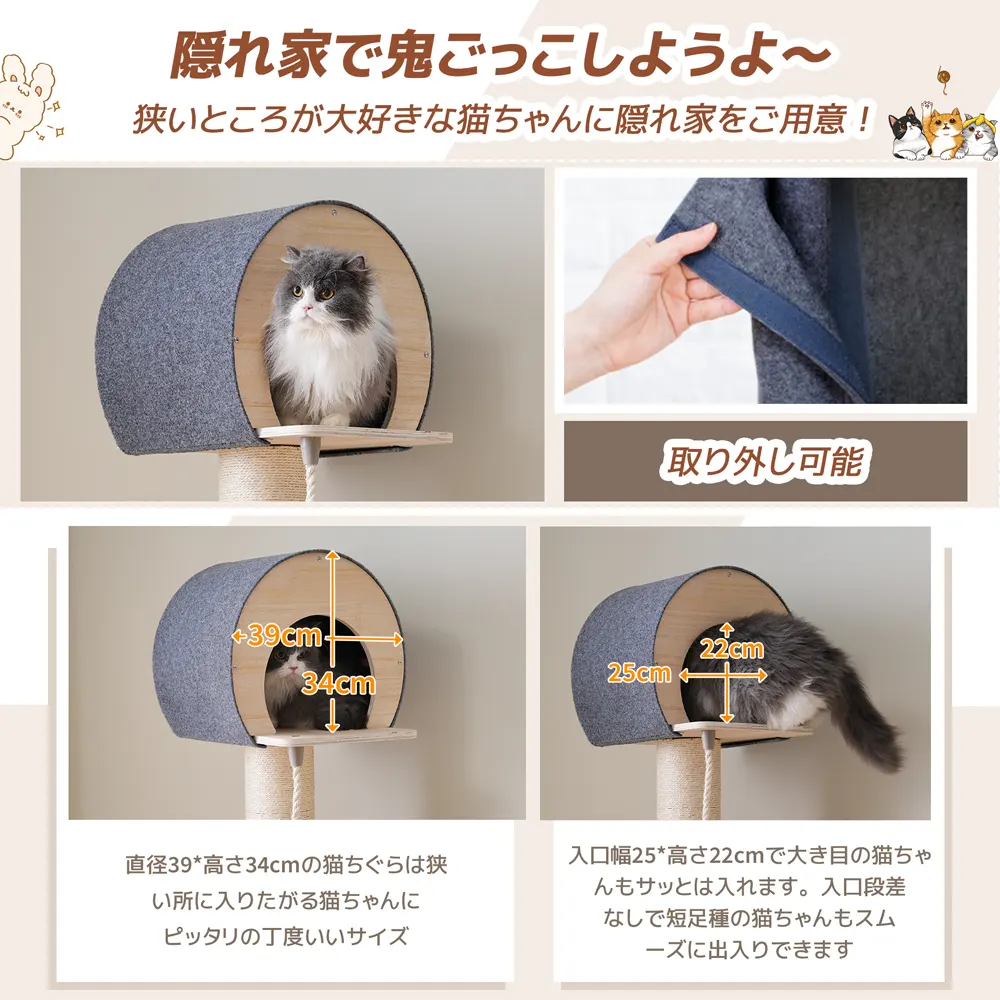 隠れ家で鬼ごっこしようよ～
狭いところが大好きな猫ちゃんに隠れ家をご用意！

取り外し可能

39cm
34cm

22cm
25cm

直径39*高さ34cmの猫ちぐらは狭い所に入りたがる猫ちゃんにピッタリの丁度いいサイズ

入口幅25*高さ22cmで大き目の猫ちゃんもサッとは入れます。入口段差なしで短足種の猫ちゃんもスムーズに出入りできます