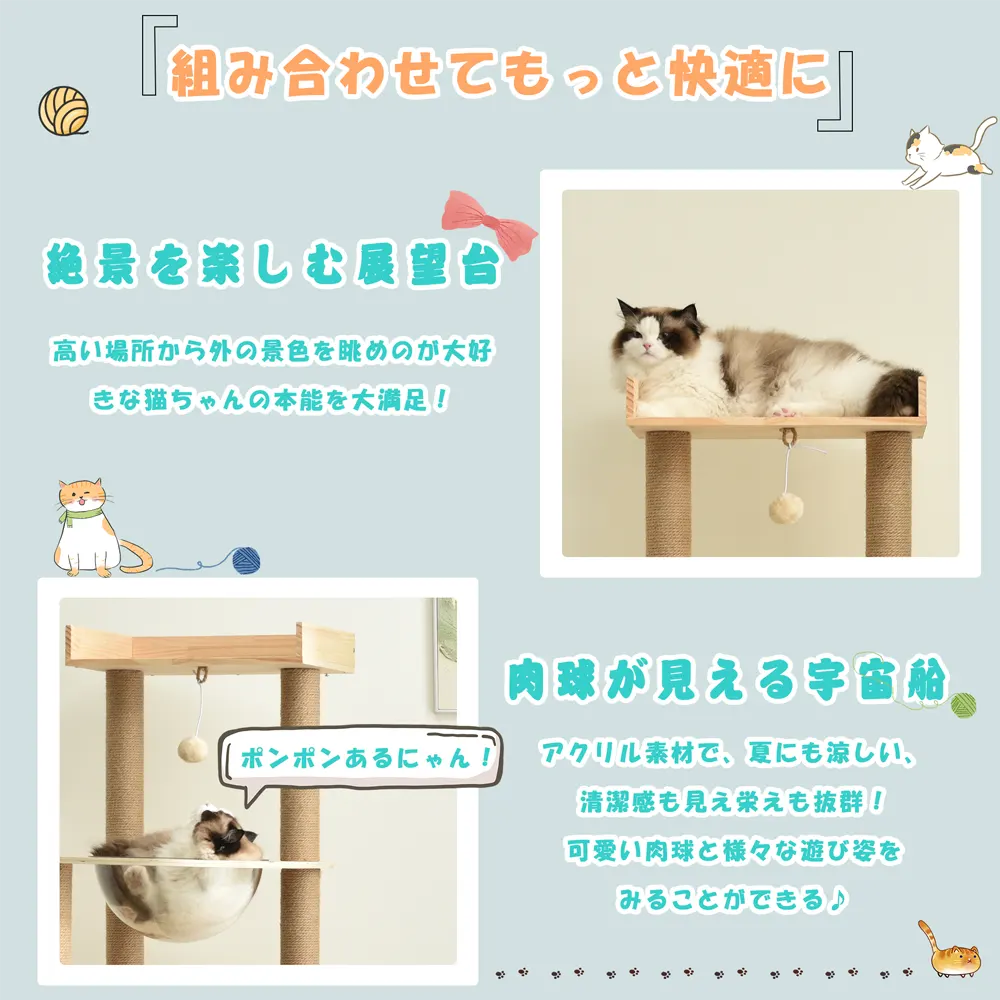 『組み合わせてもっと快適に』

絶景を楽しむ展望台

高い場所から外の景色を眺めのが大好きな猫ちゃんの本能を大満足！

ポンポンあるにゃん！

肉球が見える宇宙船

アクリル素材で、夏にも涼しい、清潔感も見え栄えも抜群！可愛い肉球と様々な遊び姿をみることができる♪