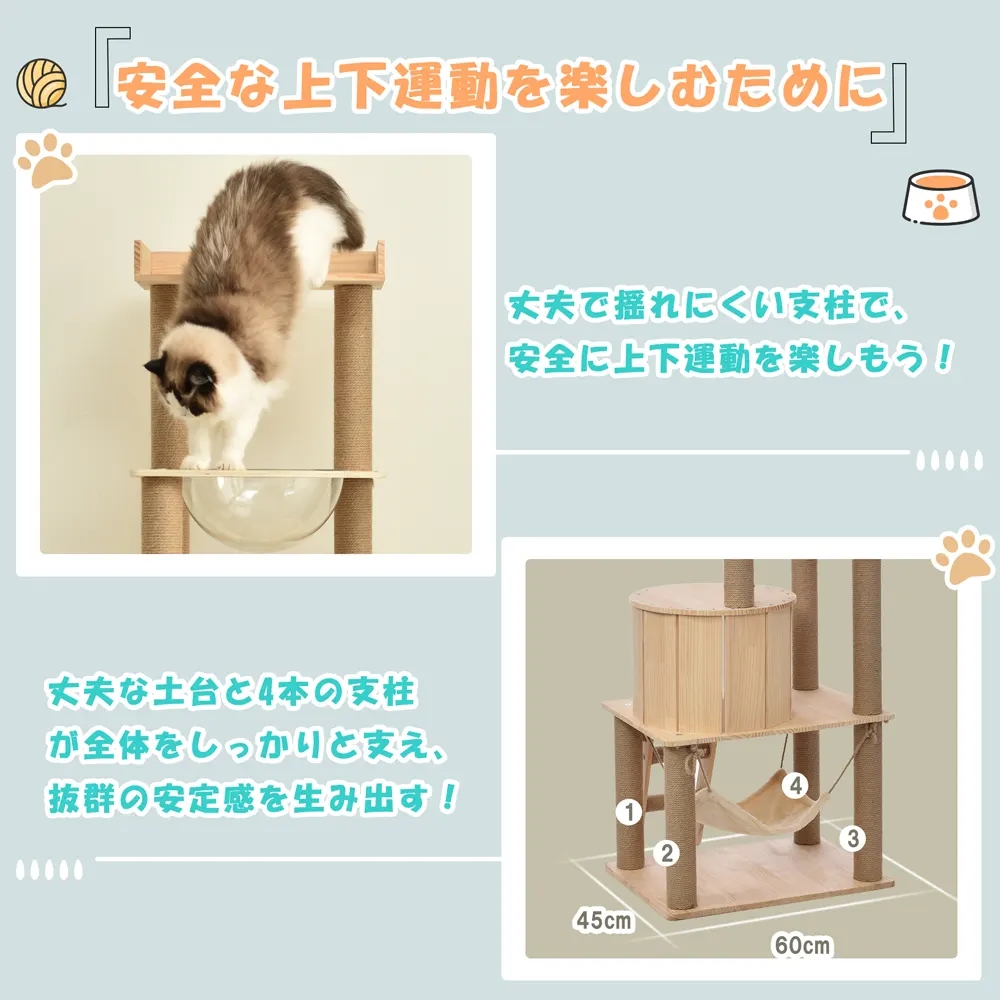 『安全な上下運動を楽しむために』

丈夫で揺れにくい支柱で、
安全に上下運動を楽しもう！

丈夫な土台と4本の支柱
が全体をしっかりと支え、
抜群の安定感を生み出す！

1
2
3
4
45cm
60cm