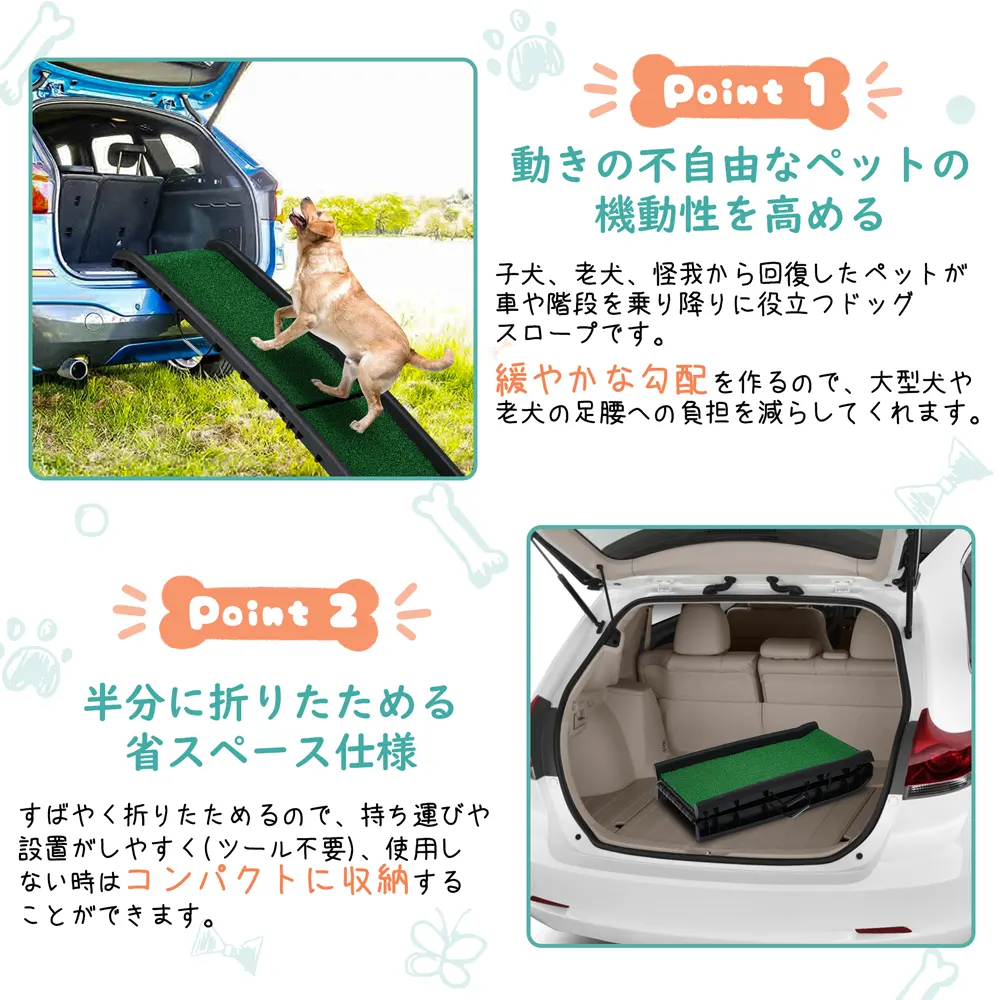 Point 1

動きの不自由なペットの機動性を高める

子犬、老犬、怪我から回復したペットが車や階段を乗り降りに役立つドッグスロープです。

緩やかな勾配を作るので、大型犬や老犬の足腰への負担を減らしてくれます。

Point 2

半分に折りたためる省スペース仕様

すばやく折りたためるので、持ち運びや設置がしやすく(ツール不要)、使用しない時はコンパクトに収納することができます。