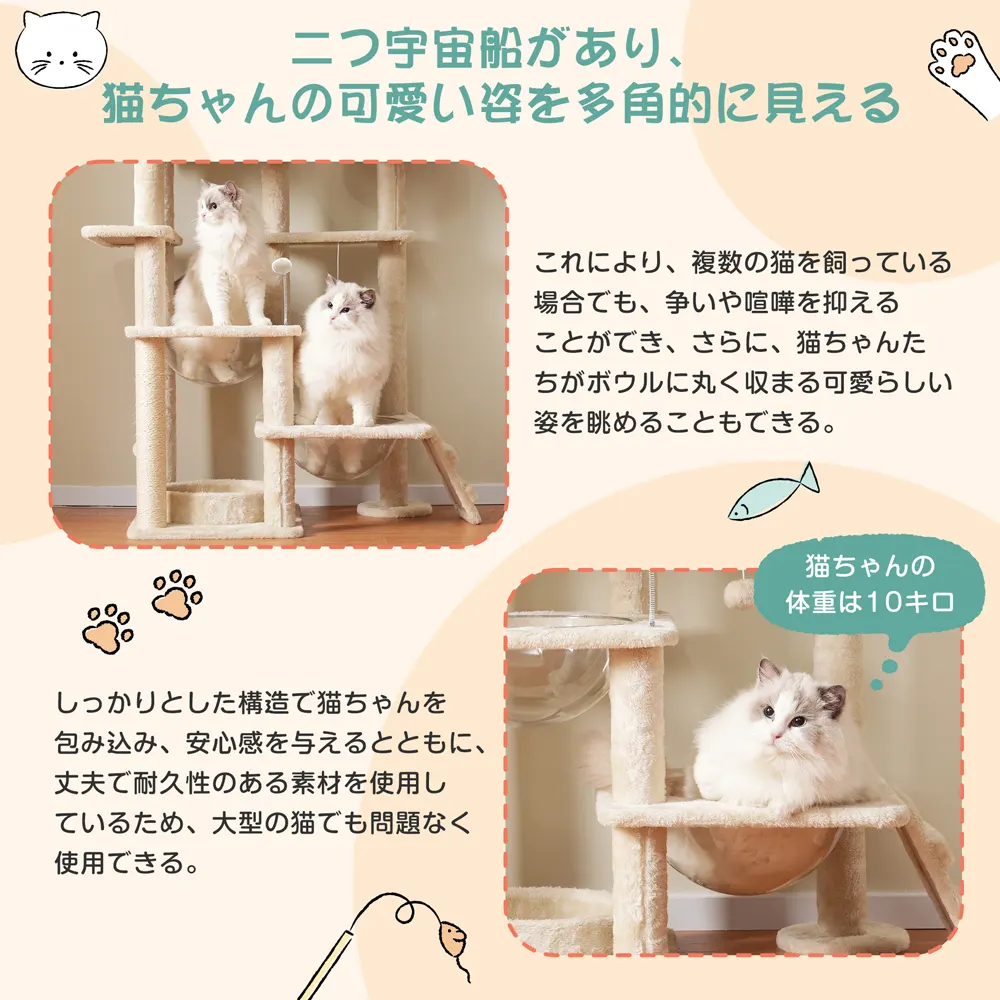 二つ宇宙船があり、
猫ちゃんの可愛い姿を多角的に見える

これにより、複数の猫を飼っている場合でも、争いや喧嘩を抑えることができ、さらに、猫ちゃんたちがボウルに丸く収まる可愛らしい姿を眺めることもできる。

猫ちゃんの体重は10キロ

しっかりとした構造で猫ちゃんを包み込み、安心感を与えるとともに、丈夫で耐久性のある素材を使用しているため、大型の猫でも問題なく使用できる。