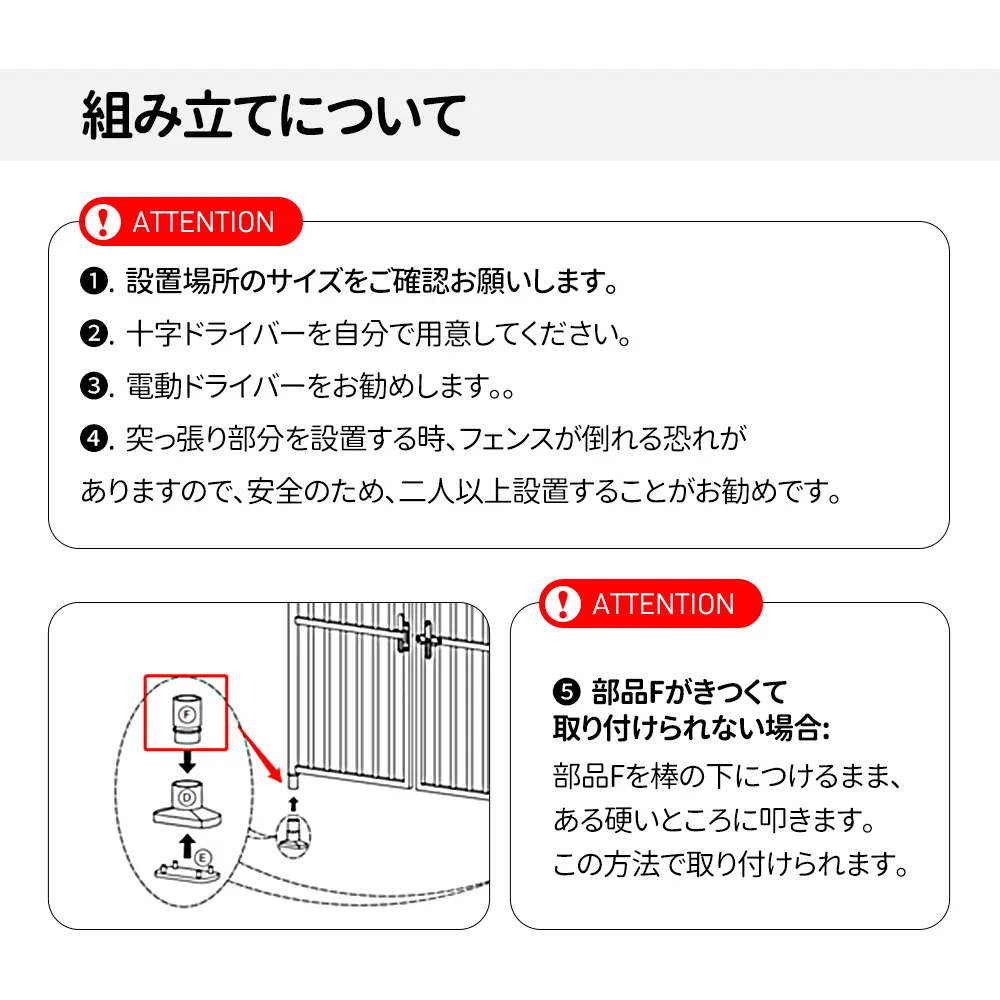 組み立てについて

ATTENTION

❶. 設置場所のサイズをご確認お願いします。

❷. 十字ドライバーを自分で用意してください。

❸. 電動ドライバーをお勧めします。。

❹. 突っ張り部分を設置する時、フェンスが倒れる恐れがありますので、安全のため、二人以上設置することがお勧めです。

F

D

E

ATTENTION

❺ 部品Fがきつくて取り付けられない場合:

部品Fを棒の下につけるまま、ある硬いところに叩きます。この方法で取り付けられます。