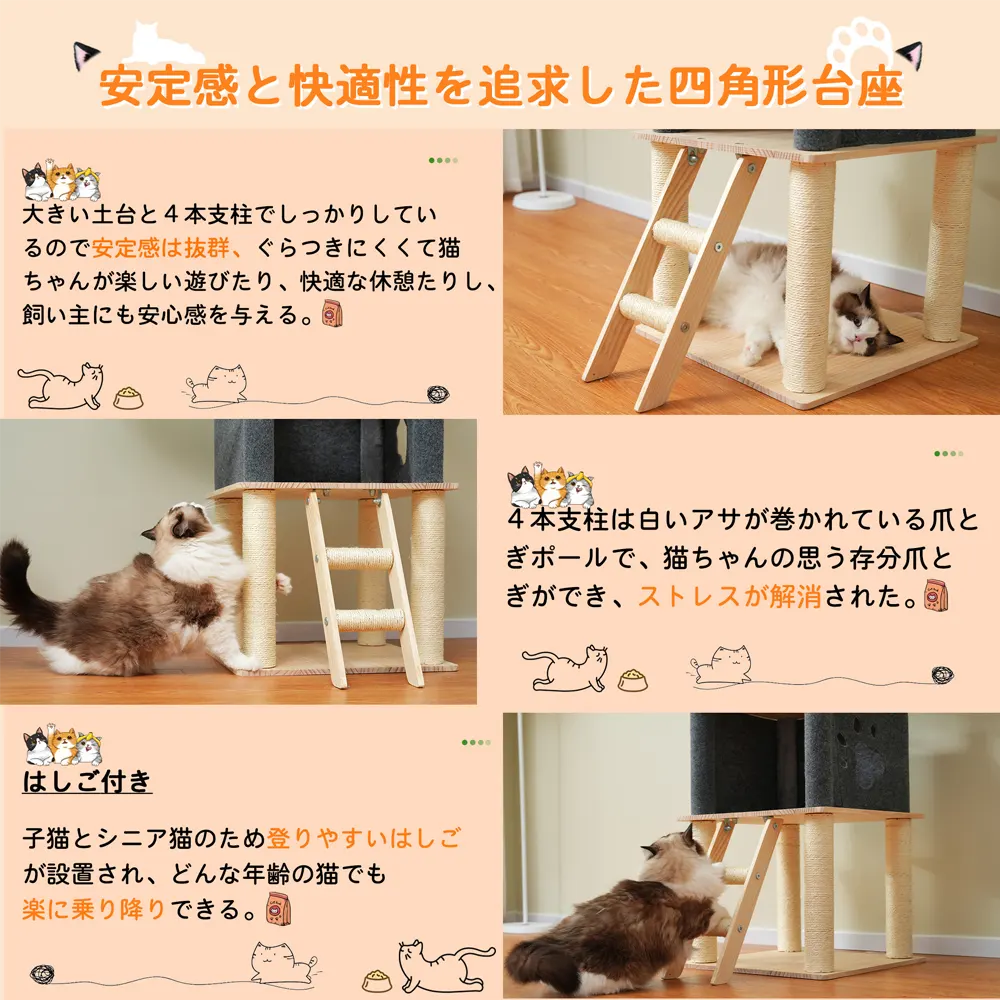 安定感と快適性を追求した四角形台座

大きい土台と４本支柱でしっかりしているので安定感は抜群、ぐらつきにくくて猫ちゃんが楽しい遊びたり、快適な休憩たりし、飼い主にも安心感を与える。

４本支柱は白いアサが巻かれている爪とぎポールで、猫ちゃんの思う存分爪とぎができ、ストレスが解消された。

はしご付き

子猫とシニア猫のため登りやすいはしごが設置され、どんな年齢の猫でも楽に乗り降りできる。