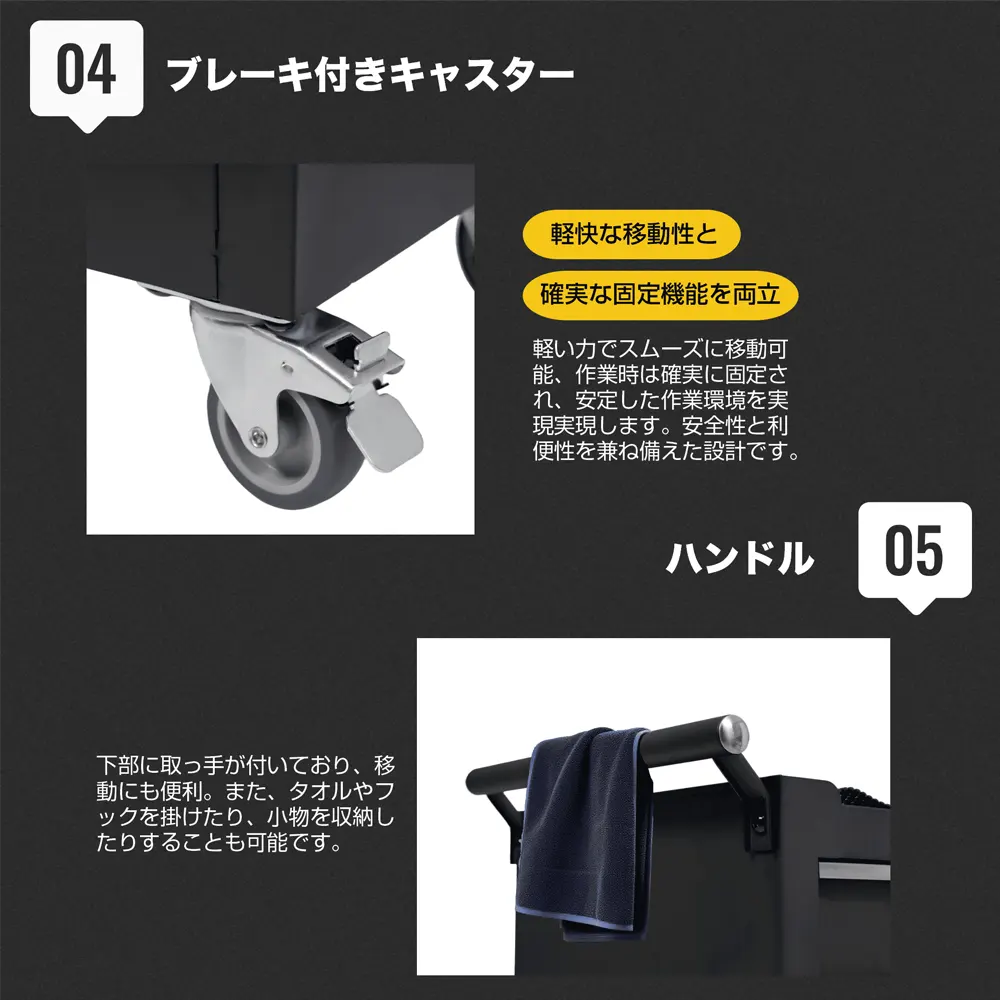 04 ブレーキ付きキャスター

軽快な移動性と

確実な固定機能を両立

軽い力でスムーズに移動可能、作業時は確実に固定され、安定した作業環境を実現実現します。安全性と利便性を兼ね備えた設計です。

ハンドル 05

下部に取っ手が付いており、移動にも便利。また、タオルやフックを掛けたり、小物を収納したりすることも可能です。