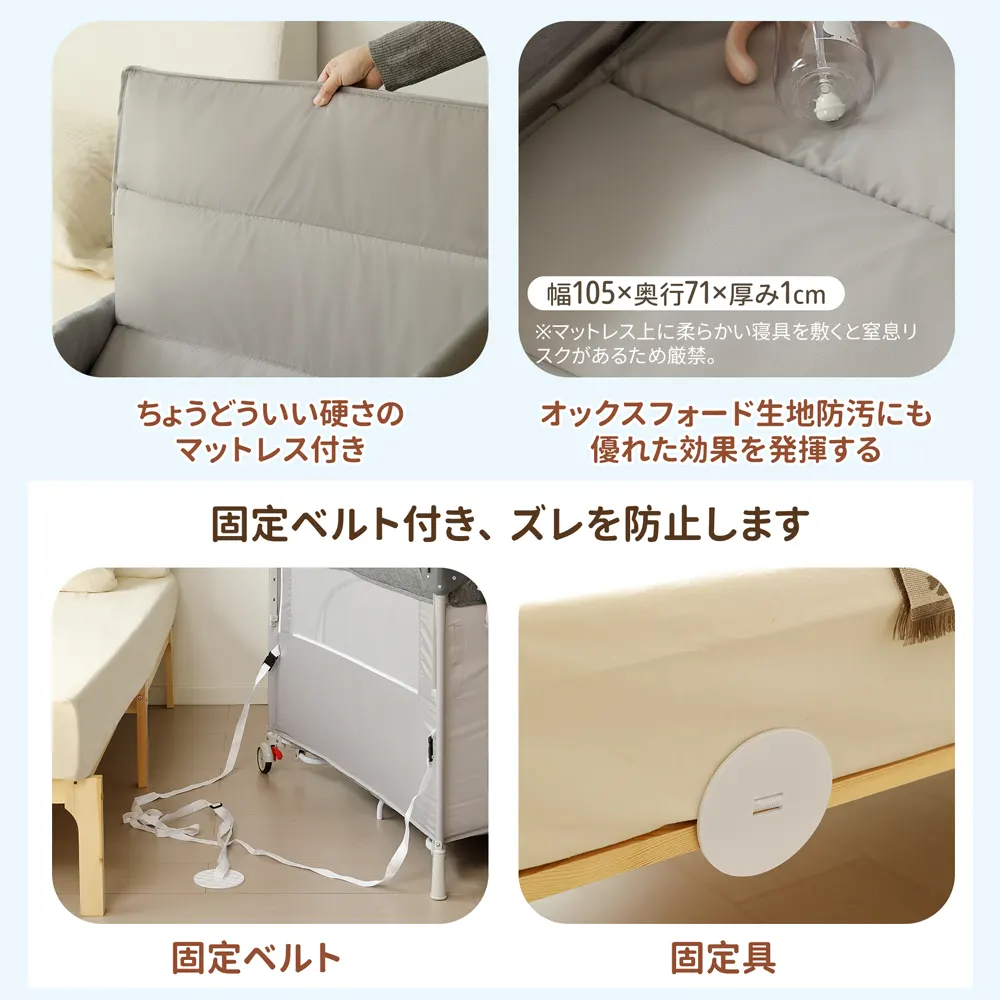 幅105×奥行71×厚み1cm

※マットレス上に柔らかい寝具を敷くと窒息リスクがあるため厳禁。

ちょうどういい硬さのマットレス付き

オックスフォード生地防汚にも優れた効果を発揮する

固定ベルト付き、ズレを防止します

固定ベルト

固定具