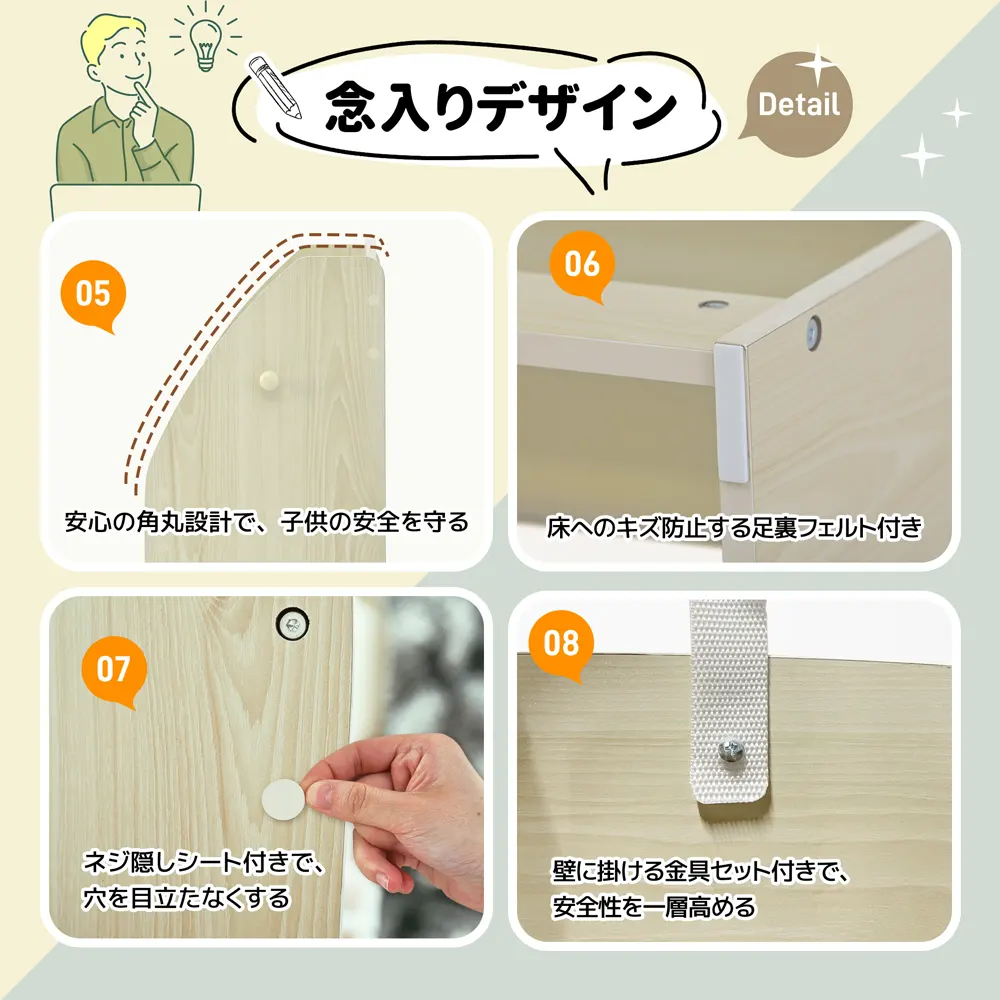 念入りデザイン

Detail

05
安心の角丸設計で、子供の安全を守る

06
床へのキズ防止する足裏フェルト付き

07
ネジ隠しシート付きで、穴を目立たなくする

08
壁に掛ける金具セット付きで、安全性を一層高める