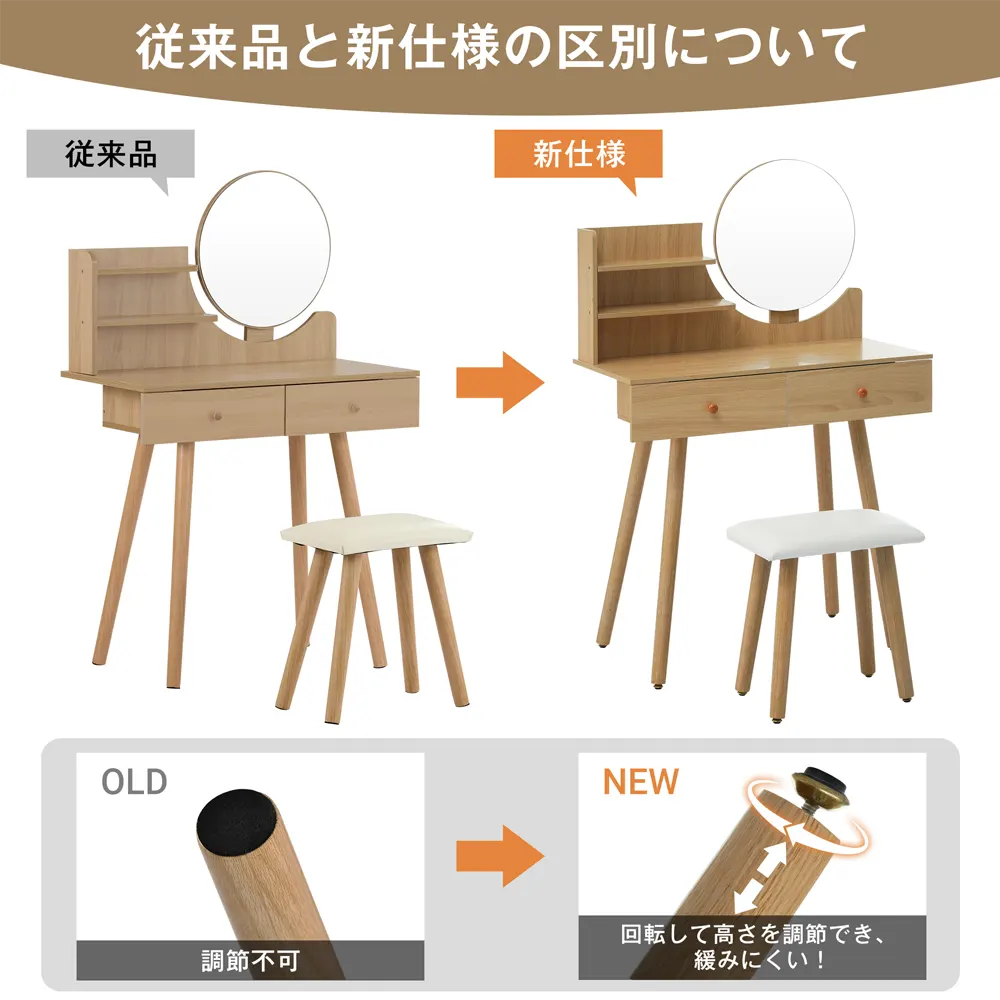 従来品と新仕様の区別について

従来品

新仕様

OLD

調節不可

NEW

回転して高さを調節でき、緩みにくい！