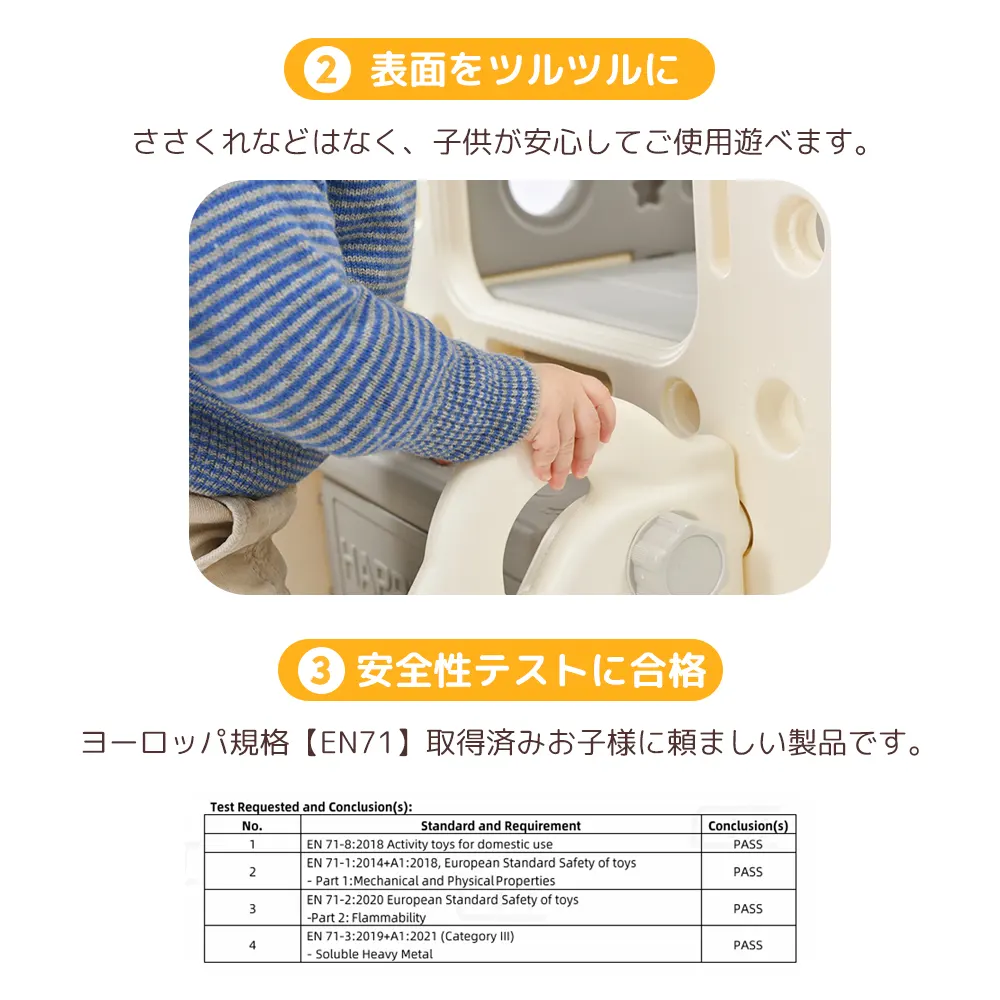 2 表面をツルツルに

ささくれなどはなく、子供が安心してご使用遊べます。

HAPP

3 安全性テストに合格

ヨーロッパ規格【EN71】取得済みお子様に頼ましい製品です。

Test Requested and Conclusion(s):

| No. | Standard and Requirement | Conclusion(s) |
|---|---|---|
| 1 | EN 71-8:2018 Activity toys for domestic use | PASS |
| 2 | EN 71-1:2014+A1:2018, European Standard Safety of toys - Part 1:Mechanical and Physical Properties | PASS |
| 3 | EN 71-2:2020 European Standard Safety of toys -Part 2: Flammability | PASS |
| 4 | EN 71-3:2019+A1:2021 (Category III) - Soluble Heavy Metal | PASS |