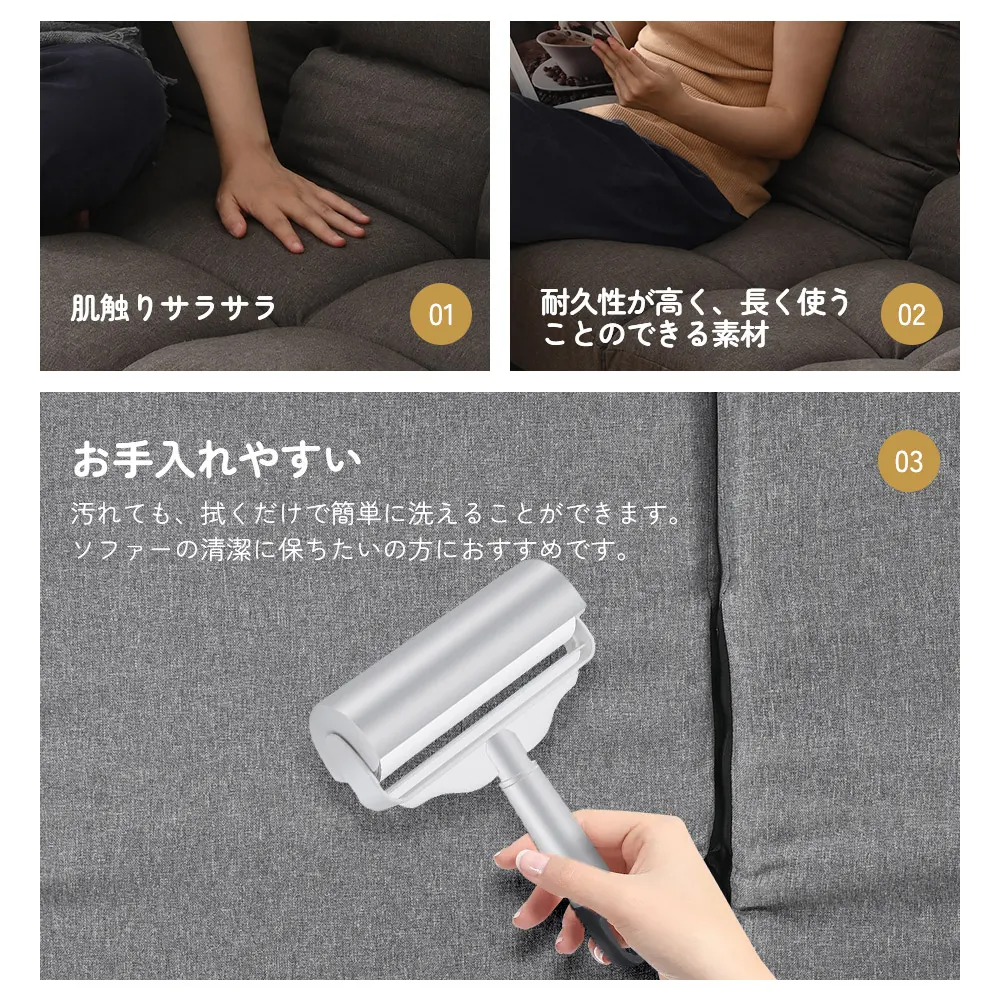 肌触りサラサラ

01

耐久性が高く、長く使うことのできる素材

02

お手入れやすい

03

汚れても、拭くだけで簡単に洗えることができます。
ソファーの清潔に保ちたいの方におすすめです。