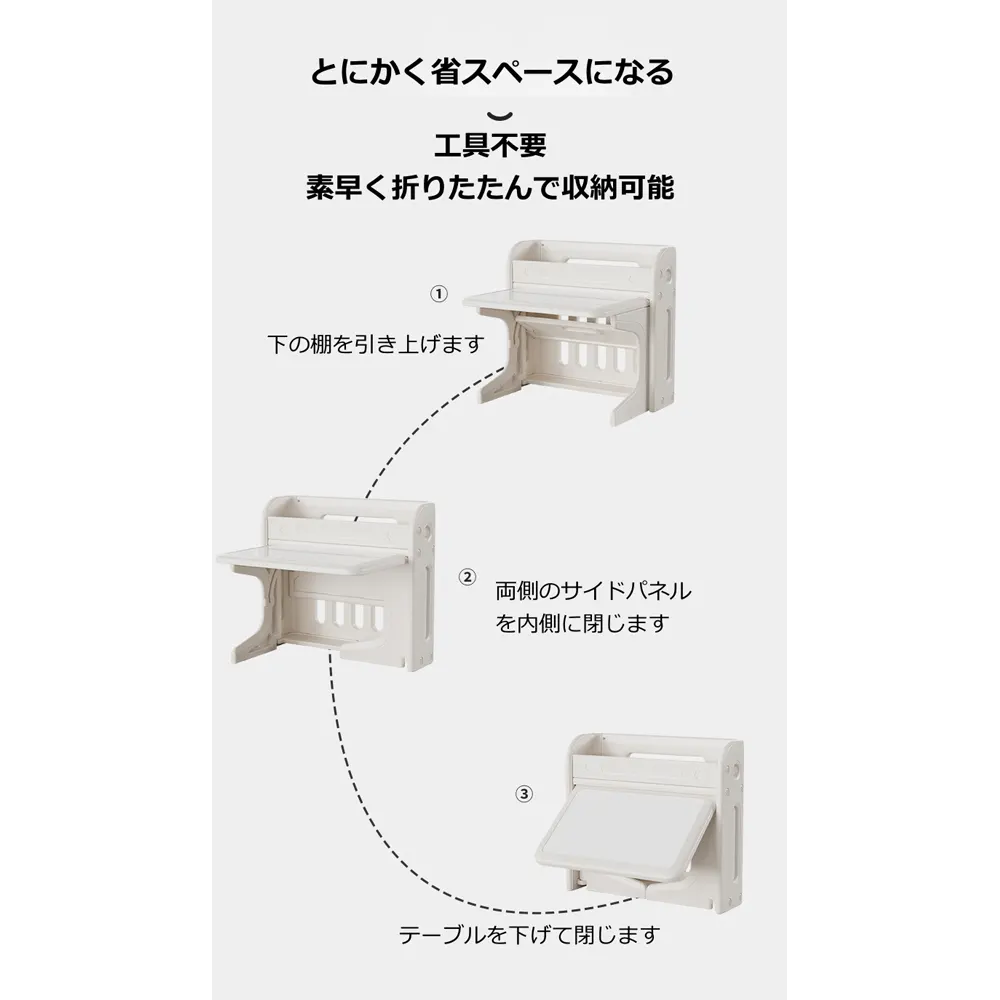 とにかく省スペースになる

工具不要
素早く折りたたんで収納可能

①
下の棚を引き上げます

②
両側のサイドパネルを内側に閉じます

③
テーブルを下げて閉じます