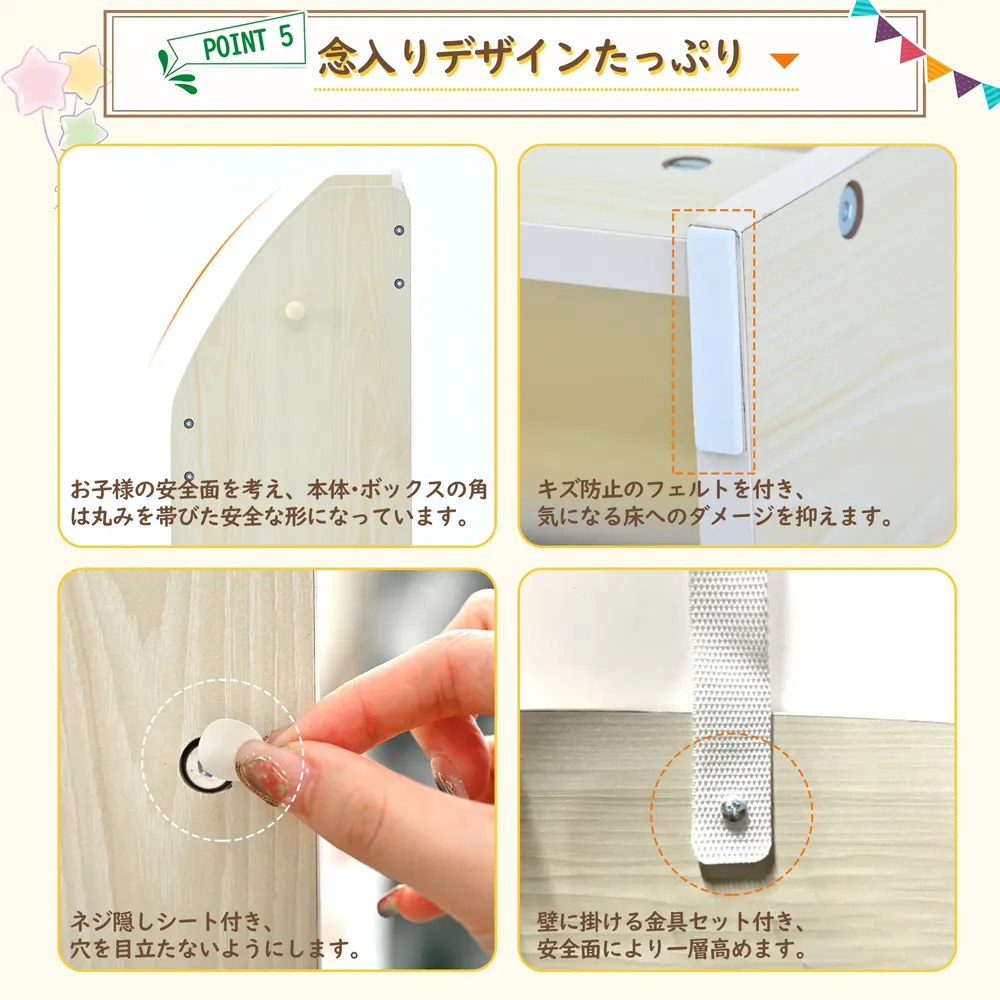 POINT 5

念入りデザインたっぷり

お子様の安全面を考え、本体･ボックスの角は丸みを帯びた安全な形になっています。

キズ防止のフェルトを付き、気になる床へのダメージを抑えます。

ネジ隠しシート付き、穴を目立たないようにします。

壁に掛ける金具セット付き、安全面により一層高めます。