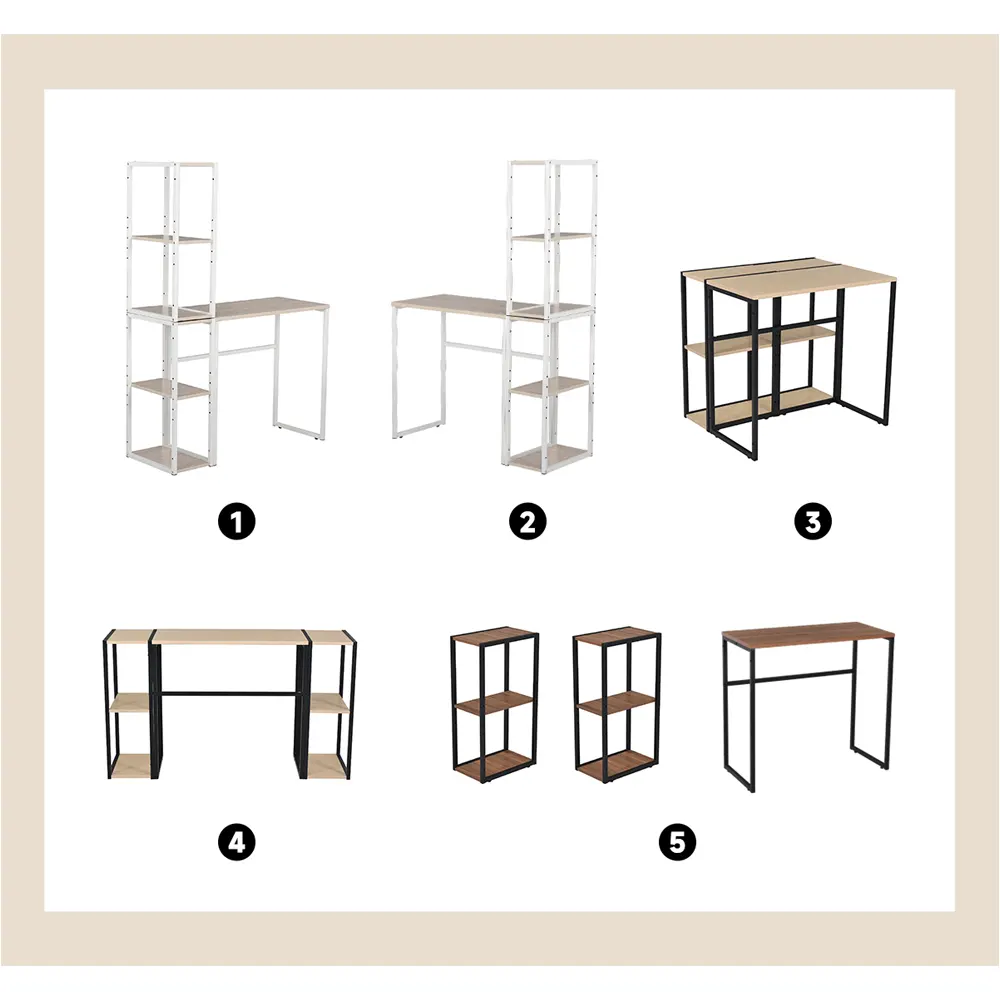 1

2

3

4

5