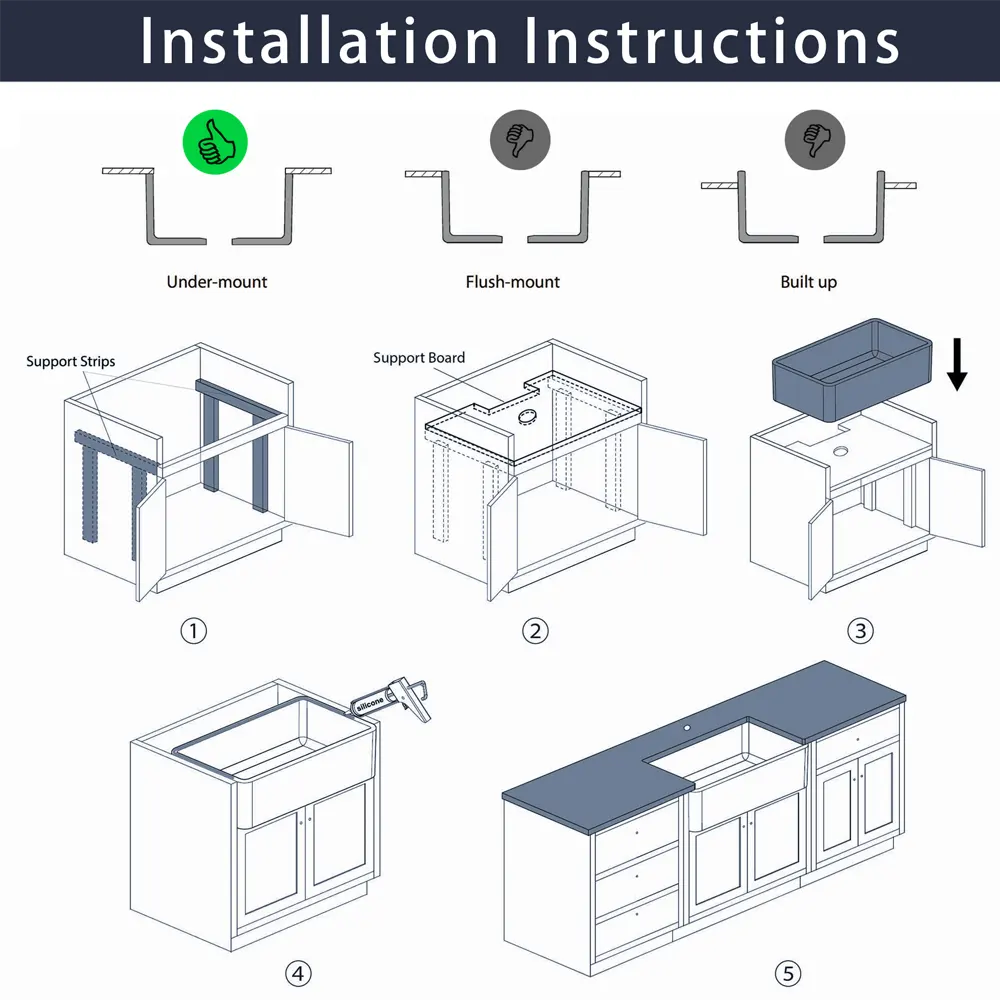 Installation Instructions

Under-mount

Flush-mount

Built up

Support Strips

Support Board

①

②

③

silicone

④

⑤