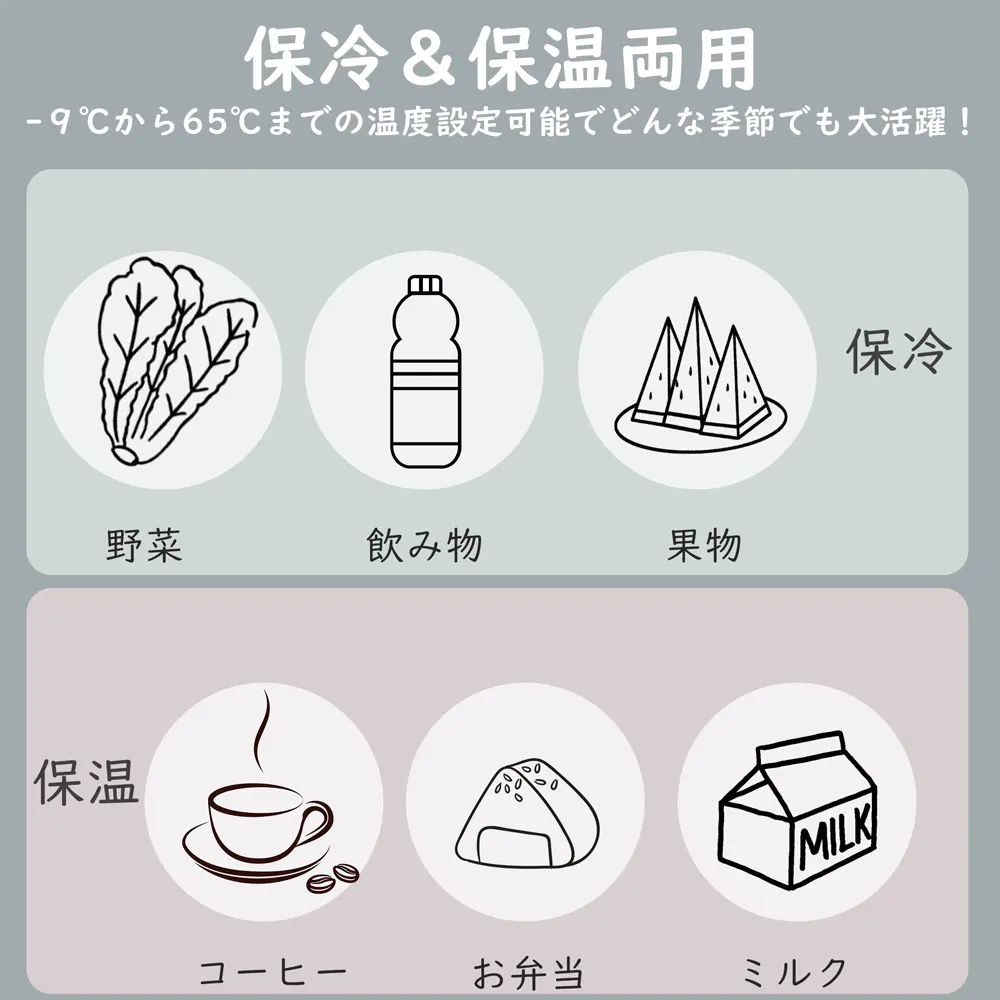 保冷＆保温両用

-9℃から65℃までの温度設定可能でどんな季節でも大活躍！

保冷

野菜

飲み物

果物

保温

MILK

コーヒー

お弁当

ミルク