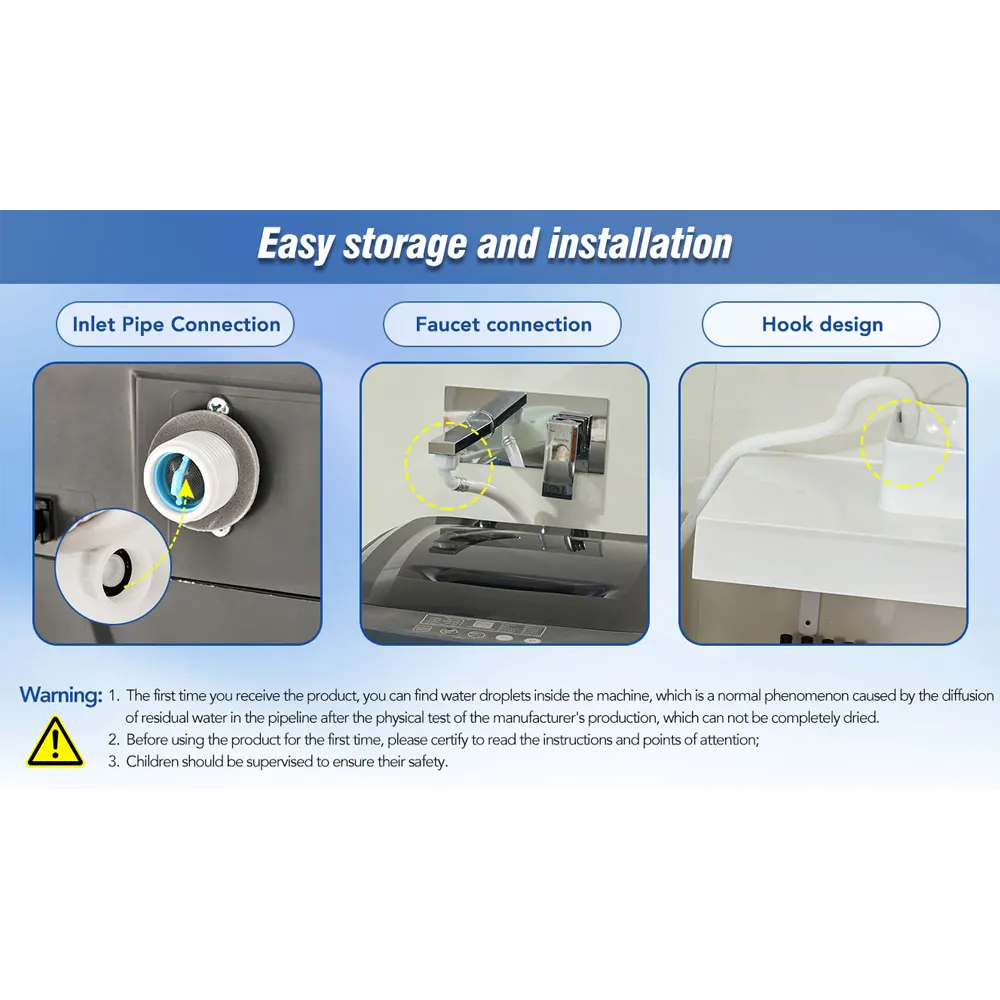 Easy storage and installation

Inlet Pipe Connection

Faucet connection

Hook design

Warning: 1. The first time you receive the product, you can find water droplets inside the machine, which is a normal phenomenon caused by the diffusion of residual water in the pipeline after the physical test of the manufacturer's production, which can not be completely dried.
2. Before using the product for the first time, please certify to read the instructions and points of attention;
3. Children should be supervised to ensure their safety.