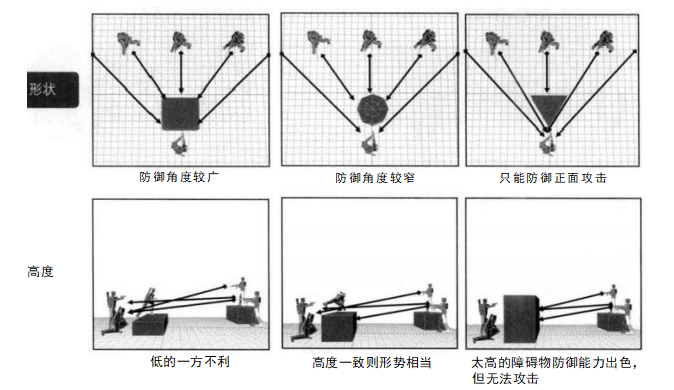 形状

防御角度较广

防御角度较窄

只能防御正面攻击

高度

低的一方不利

高度一致则形势相当

太高的障碍物防御能力出色，但无法攻击