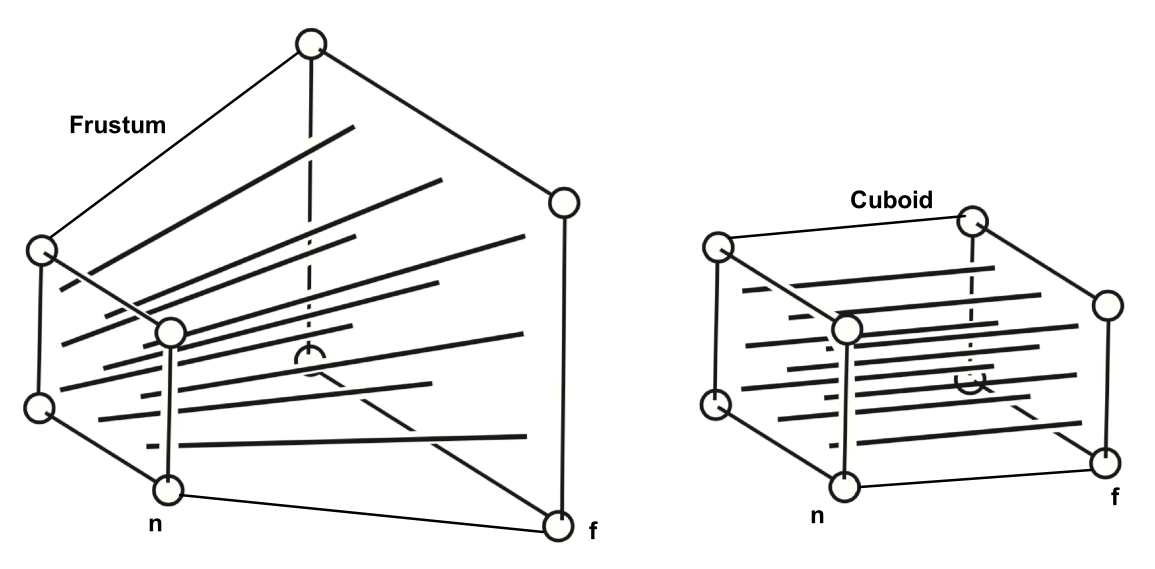 Frustum

n

f

Cuboid

n

f