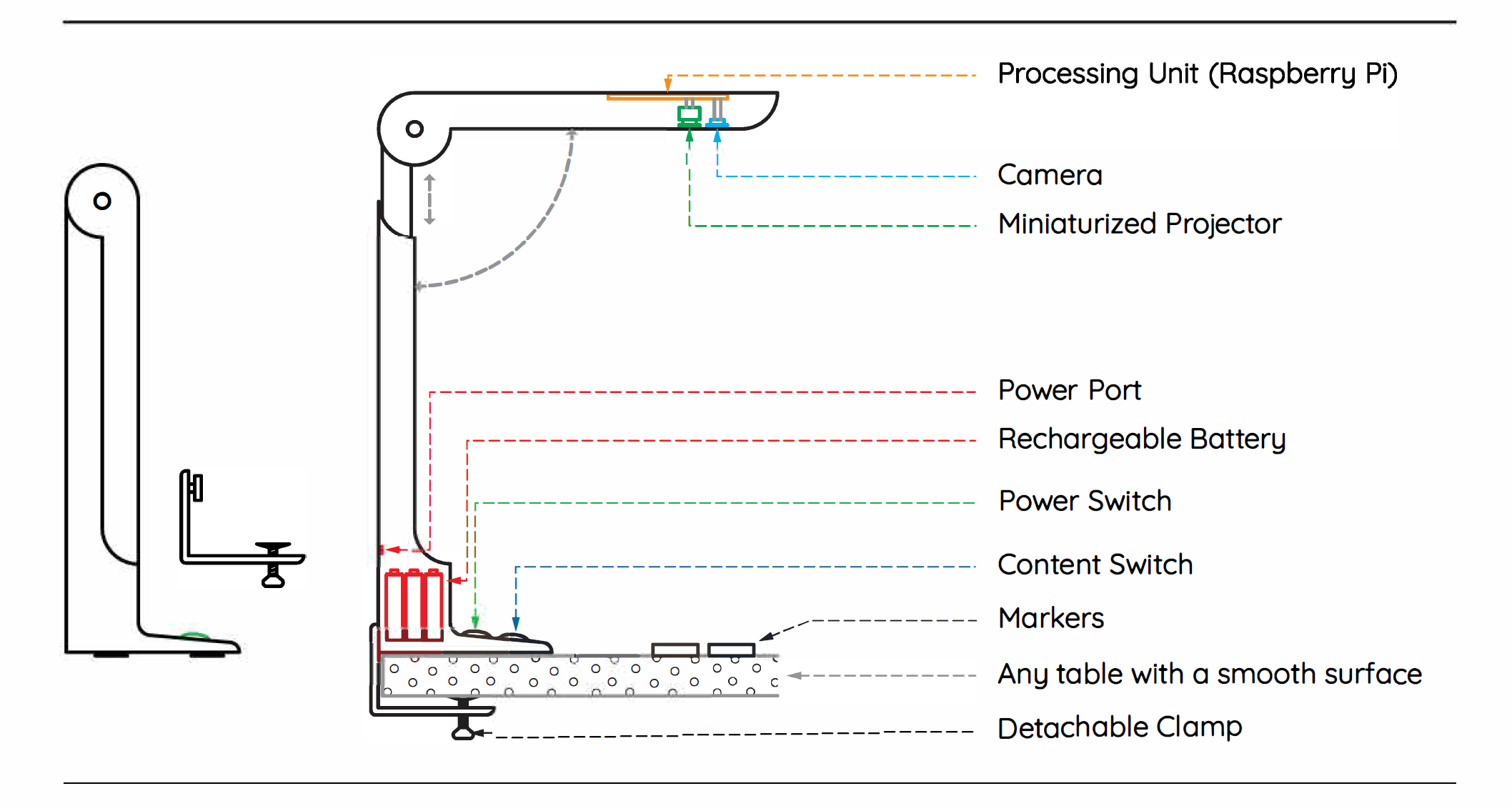 Processing Unit (Raspberry Pi)

Camera

Miniaturized Projector

Power Port

Rechargeable Battery

Power Switch

Content Switch

Markers

Any table with a smooth surface

Detachable Clamp