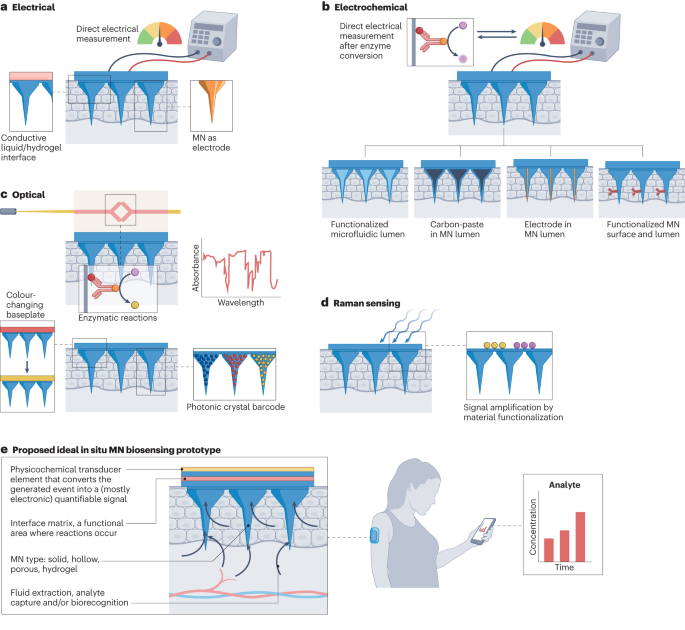 a Electrical

Direct electrical measurement

Conductive liquid/hydrogel interface

MN as electrode

b Electrochemical

Direct electrical measurement after enzyme conversion

Functionalized microfluidic lumen

Carbon-paste in MN lumen

Electrode in MN lumen

Functionalized MN surface and lumen

c Optical

Absorbance

Wavelength

Enzymatic reactions

Colour-changing baseplate

Photonic crystal barcode

d Raman sensing

Signal amplification by material functionalization

e Proposed ideal in situ MN biosensing prototype

Physicochemical transducer element that converts the generated event into a (mostly electronic) quantifiable signal

Interface matrix, a functional area where reactions occur

MN type: solid, hollow, porous, hydrogel

Fluid extraction, analyte capture and/or biorecognition

Analyte

Concentration

Time