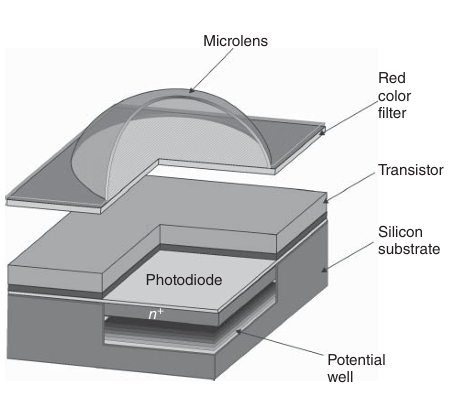 Microlens

Red color filter

Transistor

Silicon substrate

Photodiode

$n^+$

Potential well