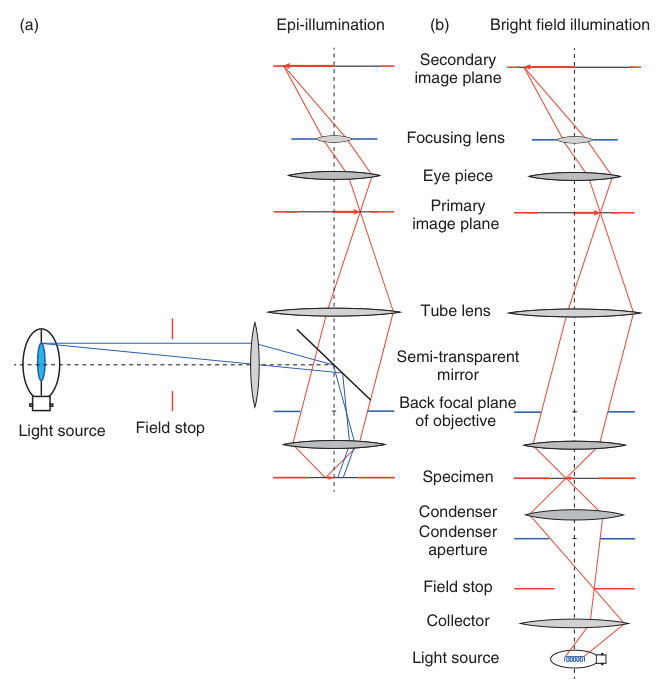 (a)

Epi-illumination

(b)

Bright field illumination

Secondary image plane

Focusing lens

Eye piece

Primary image plane

Tube lens

Semi-transparent mirror

Back focal plane of objective

Specimen

Condenser

Condenser aperture

Field stop

Collector

Light source

Light source

Field stop