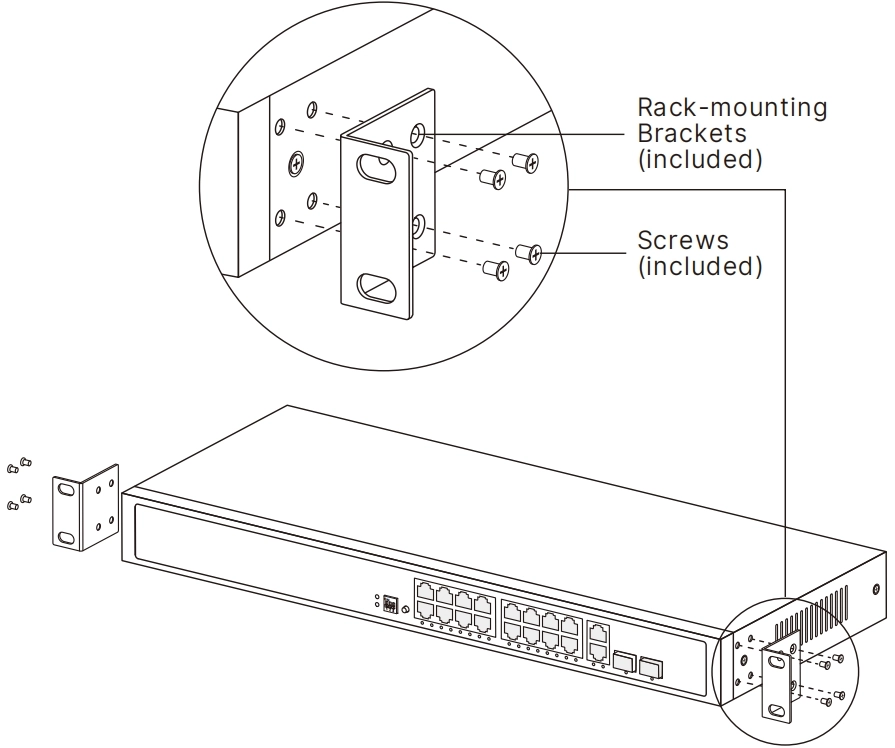 Rack-mounting Brackets (included)

Screws (included)