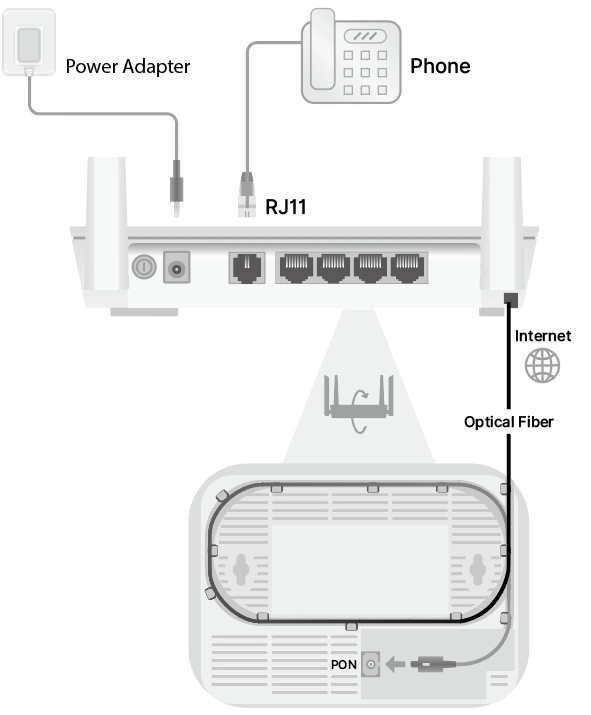 Power Adapter

Phone

RJ11

Internet

Optical Fiber

PON