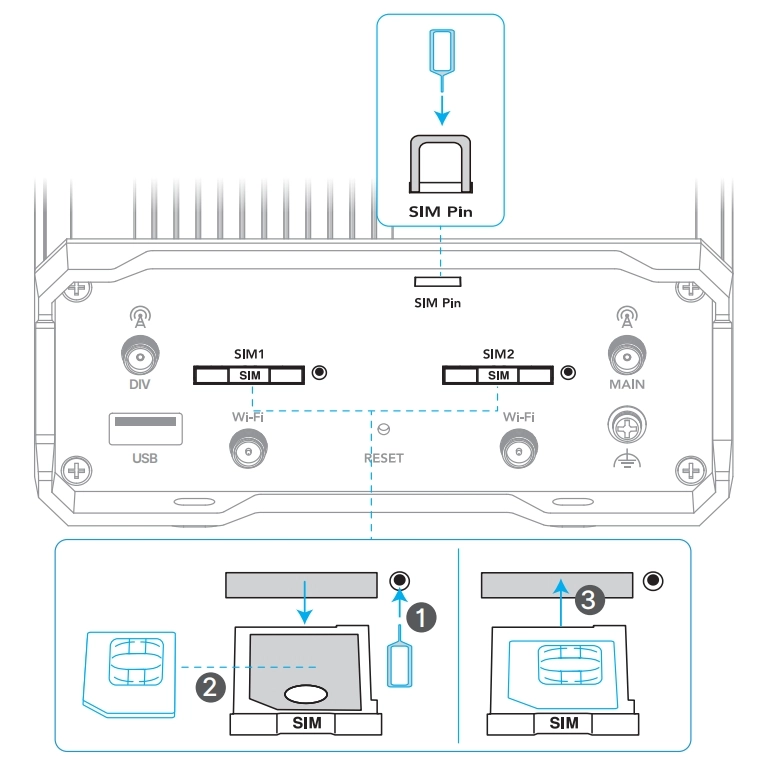 SIM Pin

SIM Pin

DIV

SIM1
SIM

SIM2
SIM

MAIN

USB

Wi-Fi

RESET

Wi-Fi

1

2

SIM

3

SIM