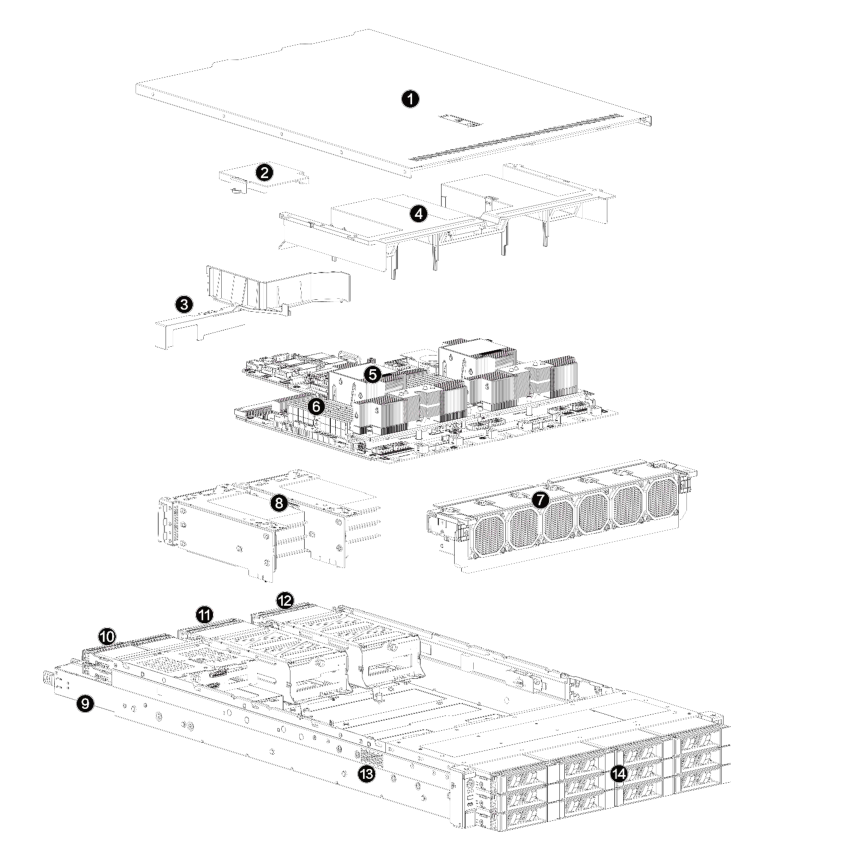 1
2
4
3
5
6
8
7
12
11
10
9
13
14