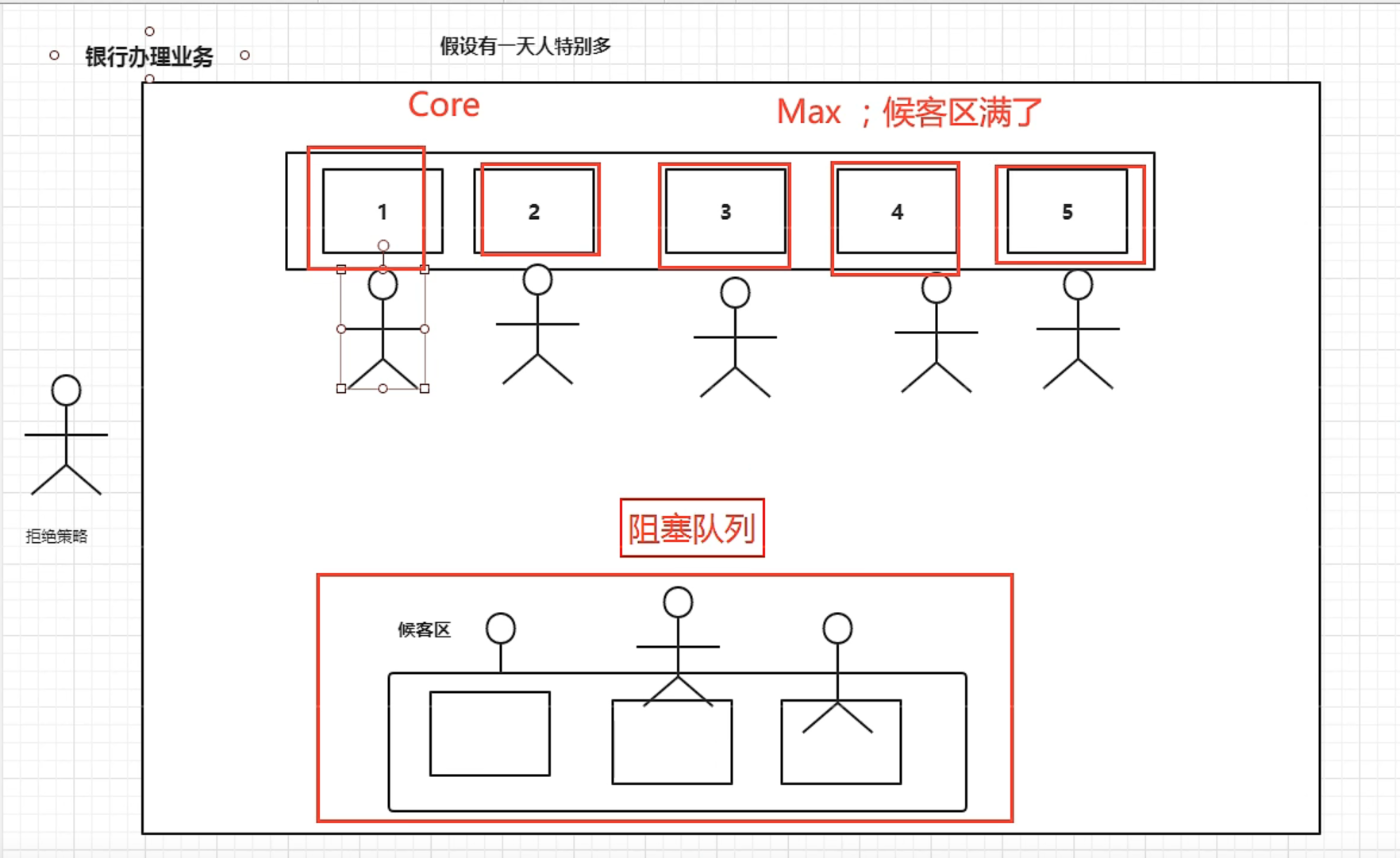 银行办理业务

假设有一天人特别多

Core

Max ；候客区满了

1

2

3

4

5

拒绝策略

阻塞队列

候客区