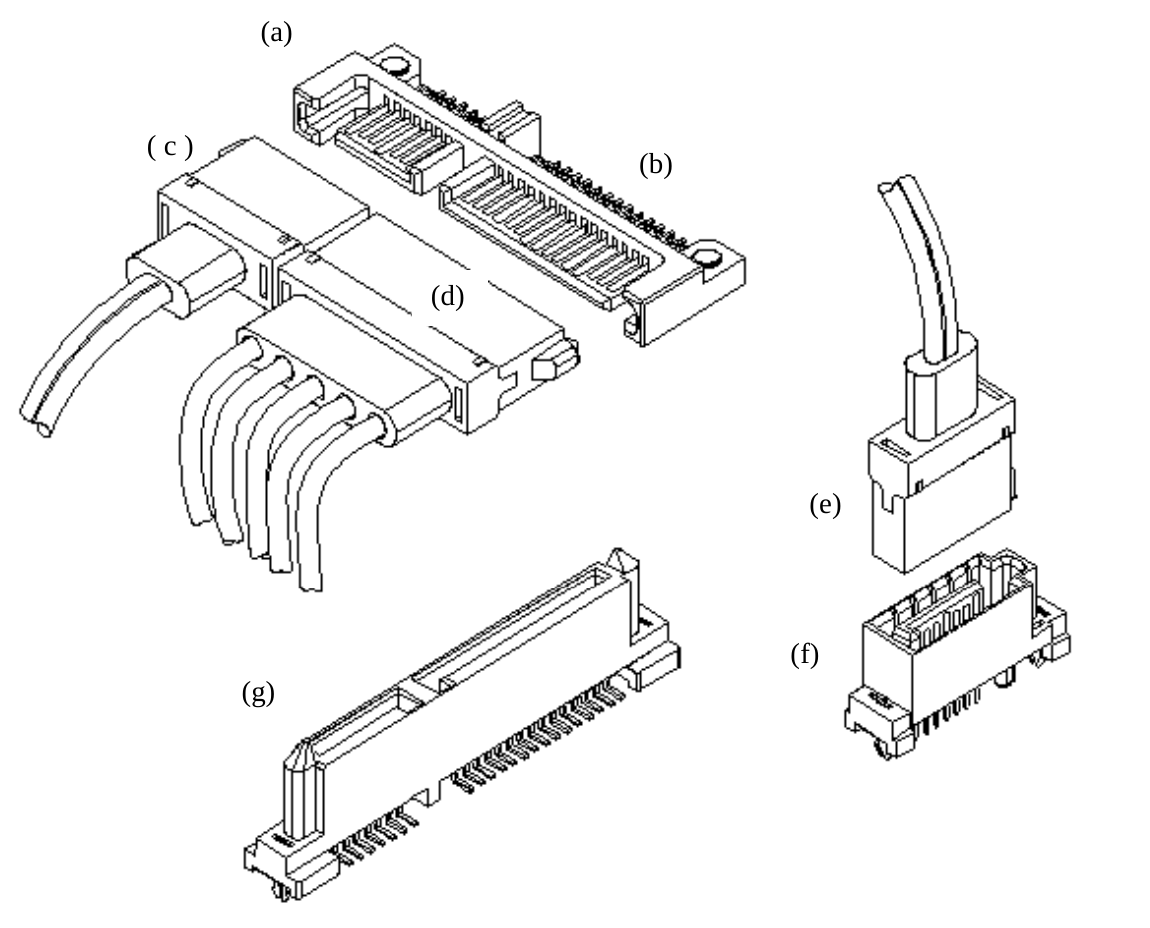 (a)
( c )
(b)
(d)
(e)
(f)
(g)