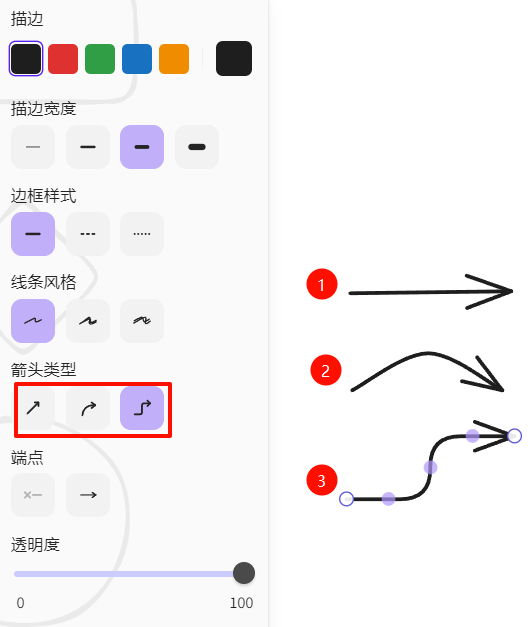 描边

描边宽度

边框样式

线条风格

箭头类型

端点

透明度

0

100

1

2

3